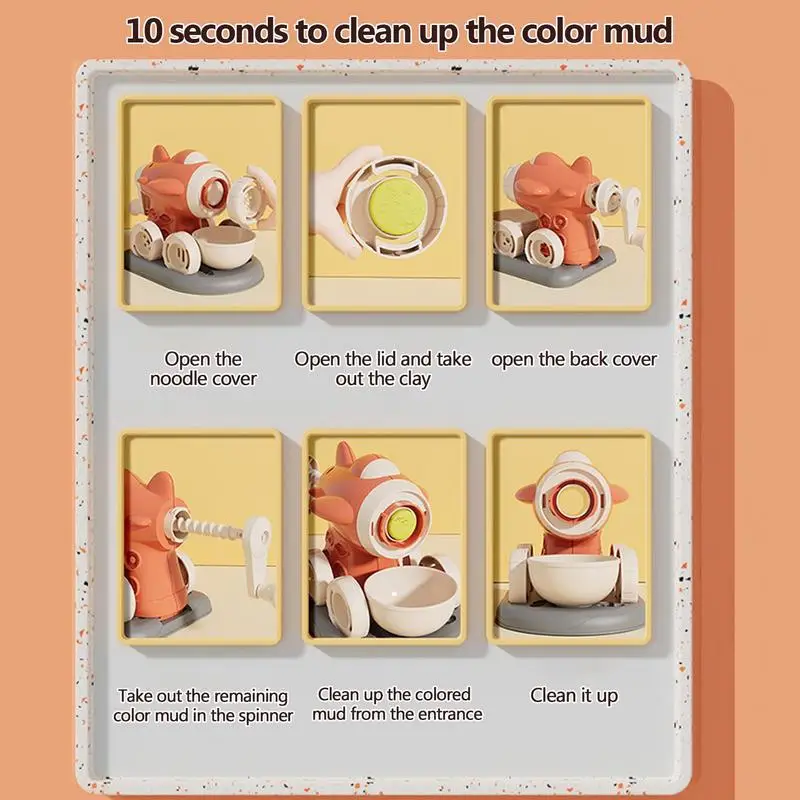 10 seconds to clean up the color mud

Open the noodle cover

Open the lid and take out the clay

open the back cover

Take out the remaining color mud in the spinner

Clean up the colored mud from the entrance

Clean it up