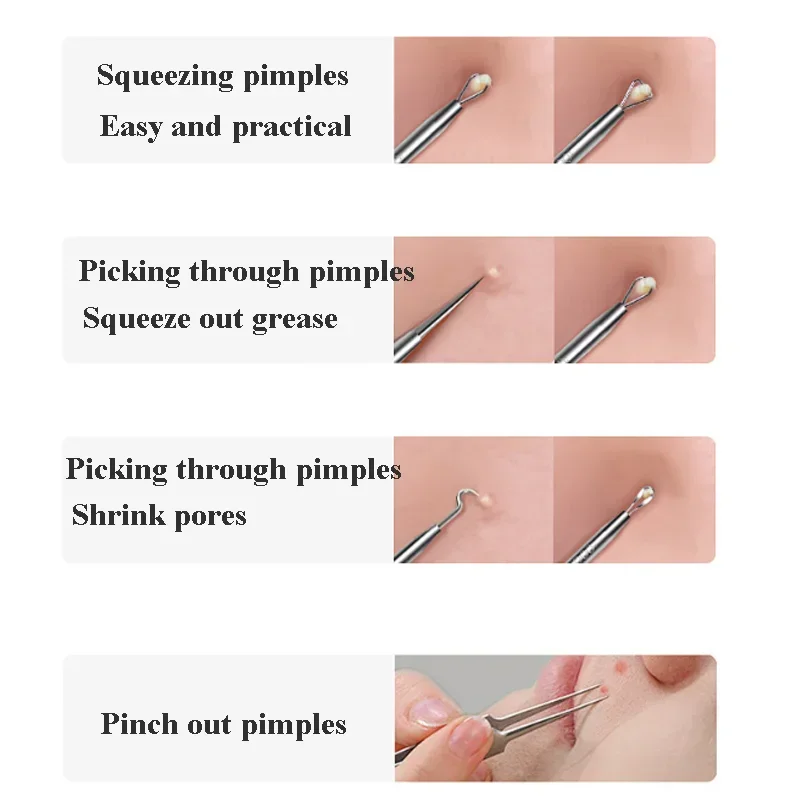 Squeezing pimples
Easy and practical

Picking through pimples
Squeeze out grease

Picking through pimples
Shrink pores

Pinch out pimples