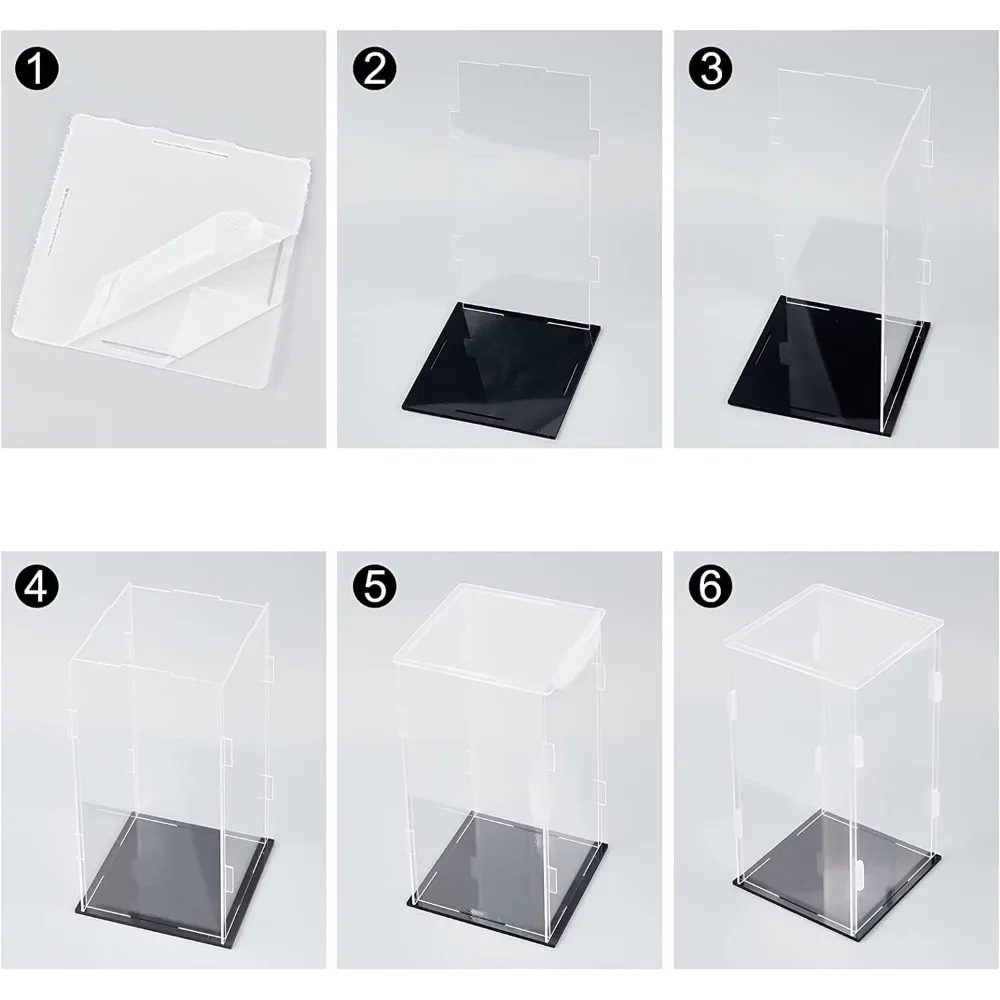 1
2
3
4
5
6