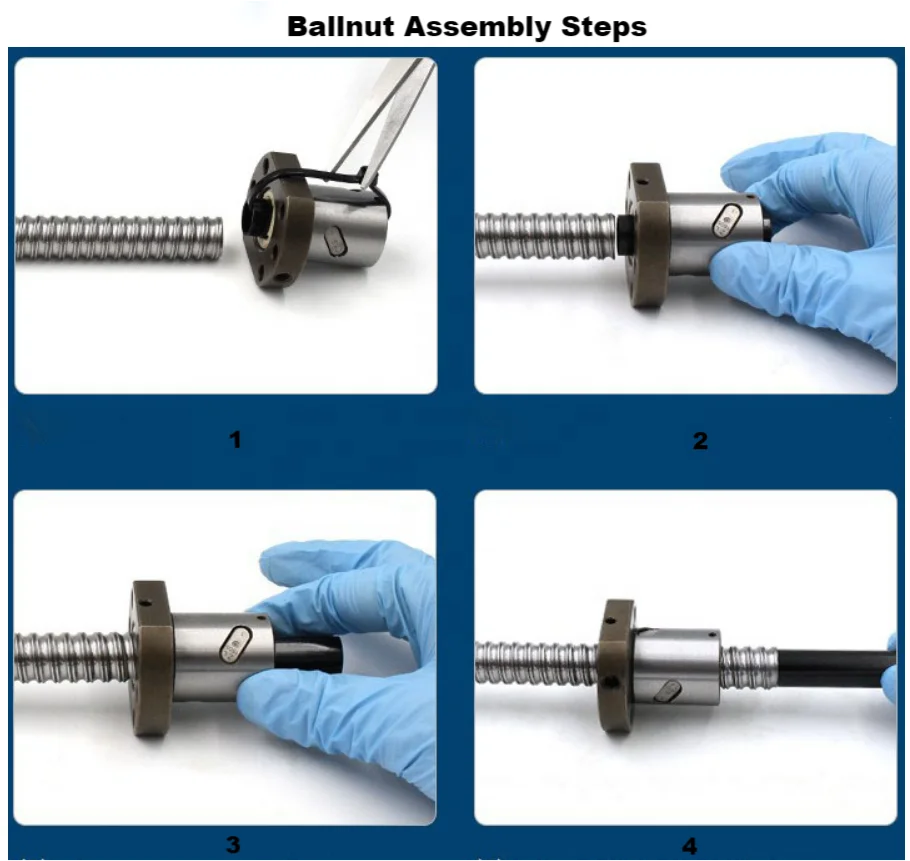 Ballnut Assembly Steps

1

2

3

4