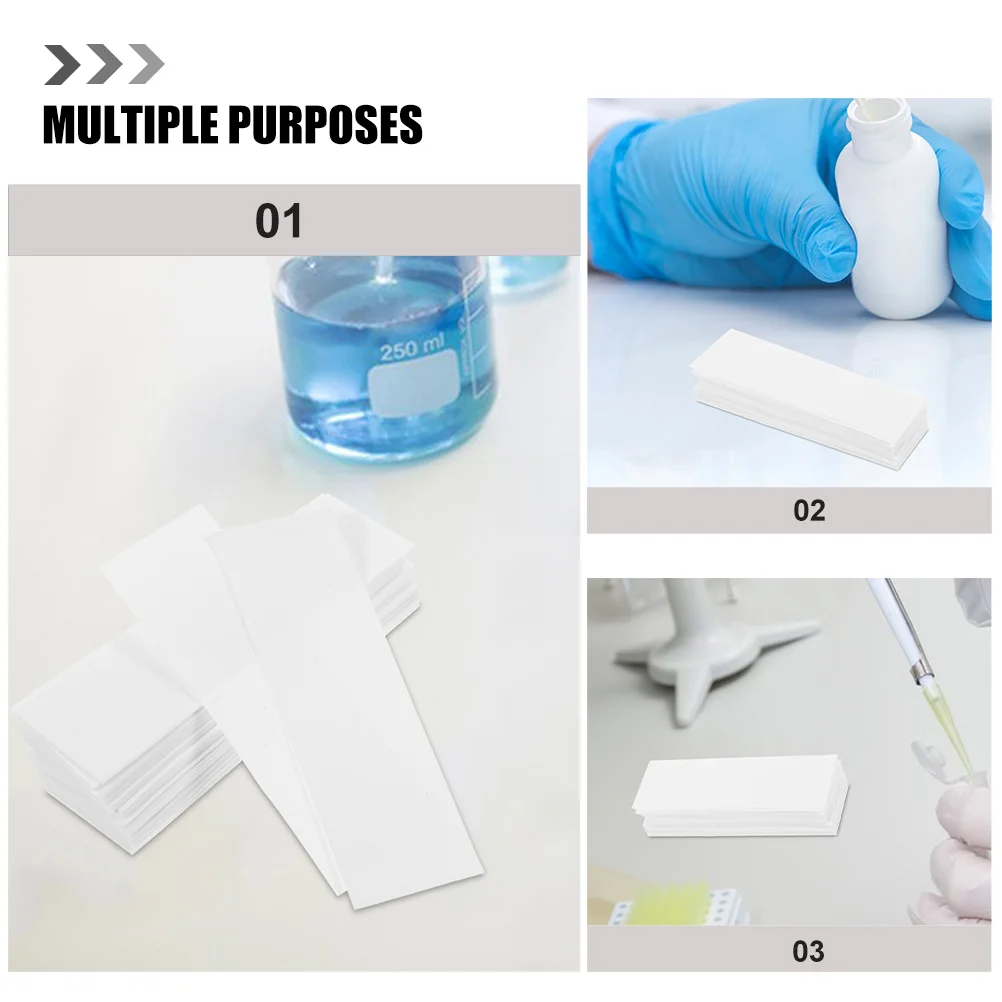 MULTIPLE PURPOSES

01

250 ml

02

03