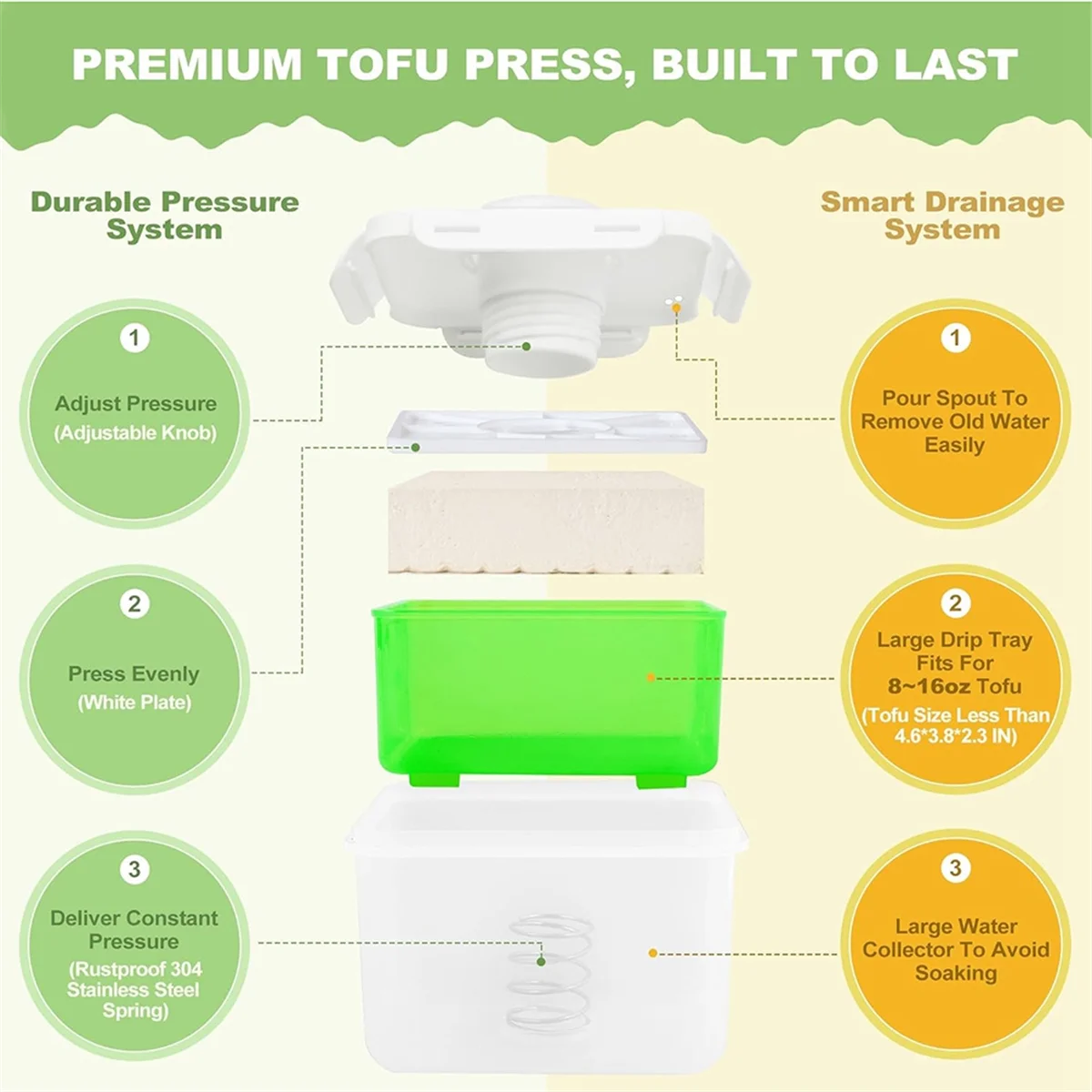 PREMIUM TOFU PRESS, BUILT TO LAST

Durable Pressure System

1
Adjust Pressure
(Adjustable Knob)

2
Press Evenly
(White Plate)

3
Deliver Constant Pressure
(Rustproof 304 Stainless Steel Spring)

Smart Drainage System

1
Pour Spout To Remove Old Water Easily

2
Large Drip Tray Fits For 8~16oz Tofu
(Tofu Size Less Than 4.6*3.8*2.3 IN)

3
Large Water Collector To Avoid Soaking