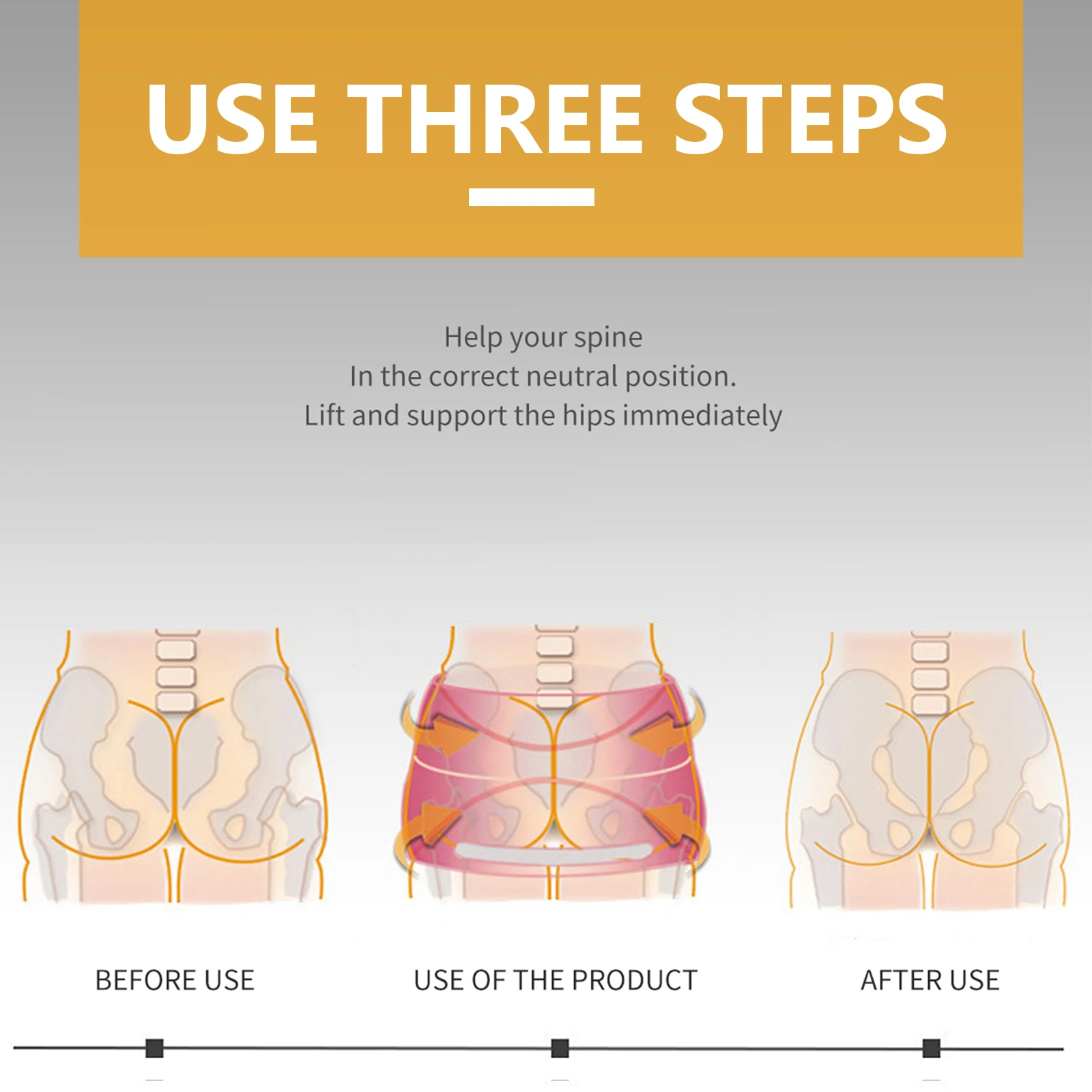 USE THREE STEPS

Help your spine
In the correct neutral position.
Lift and support the hips immediately

BEFORE USE

USE OF THE PRODUCT

AFTER USE