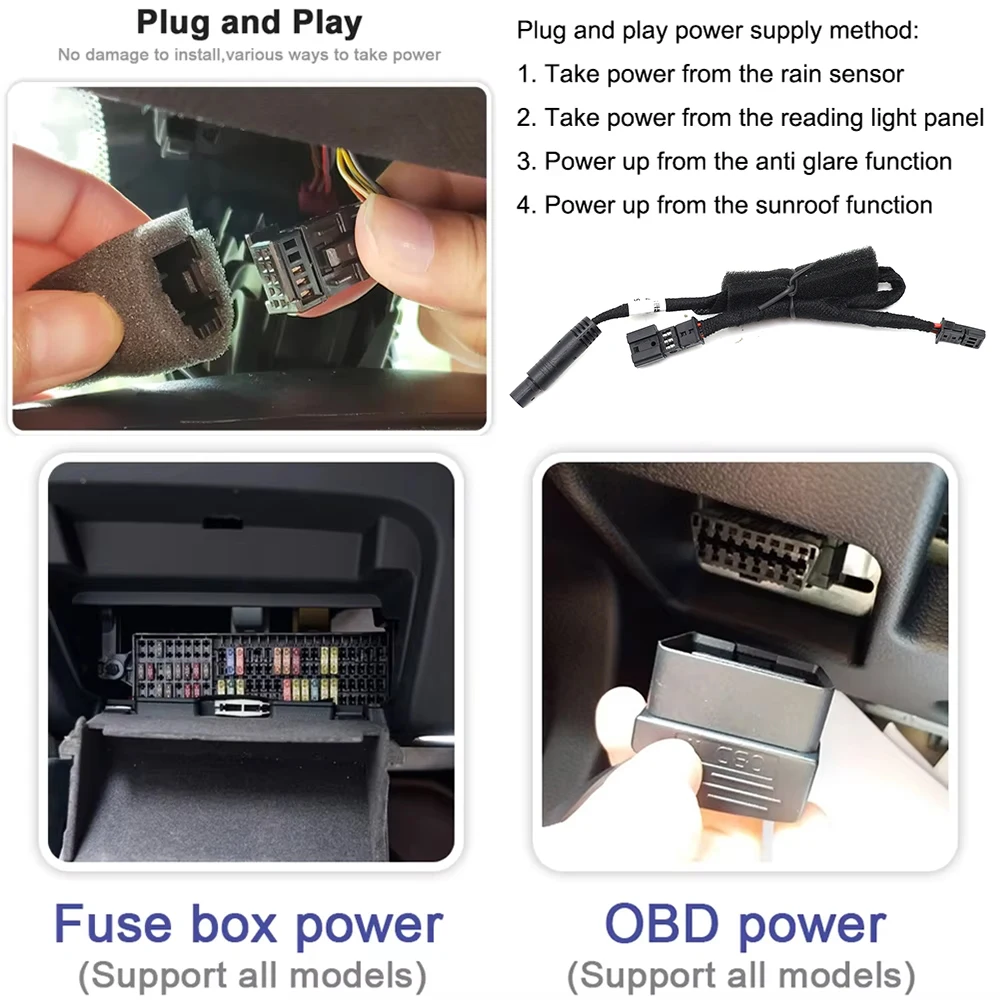 Plug and Play
No damage to install,various ways to take power

Plug and play power supply method:
1. Take power from the rain sensor
2. Take power from the reading light panel
3. Power up from the anti glare function
4. Power up from the sunroof function

OBD

Fuse box power
(Support all models)

OBD power
(Support all models)