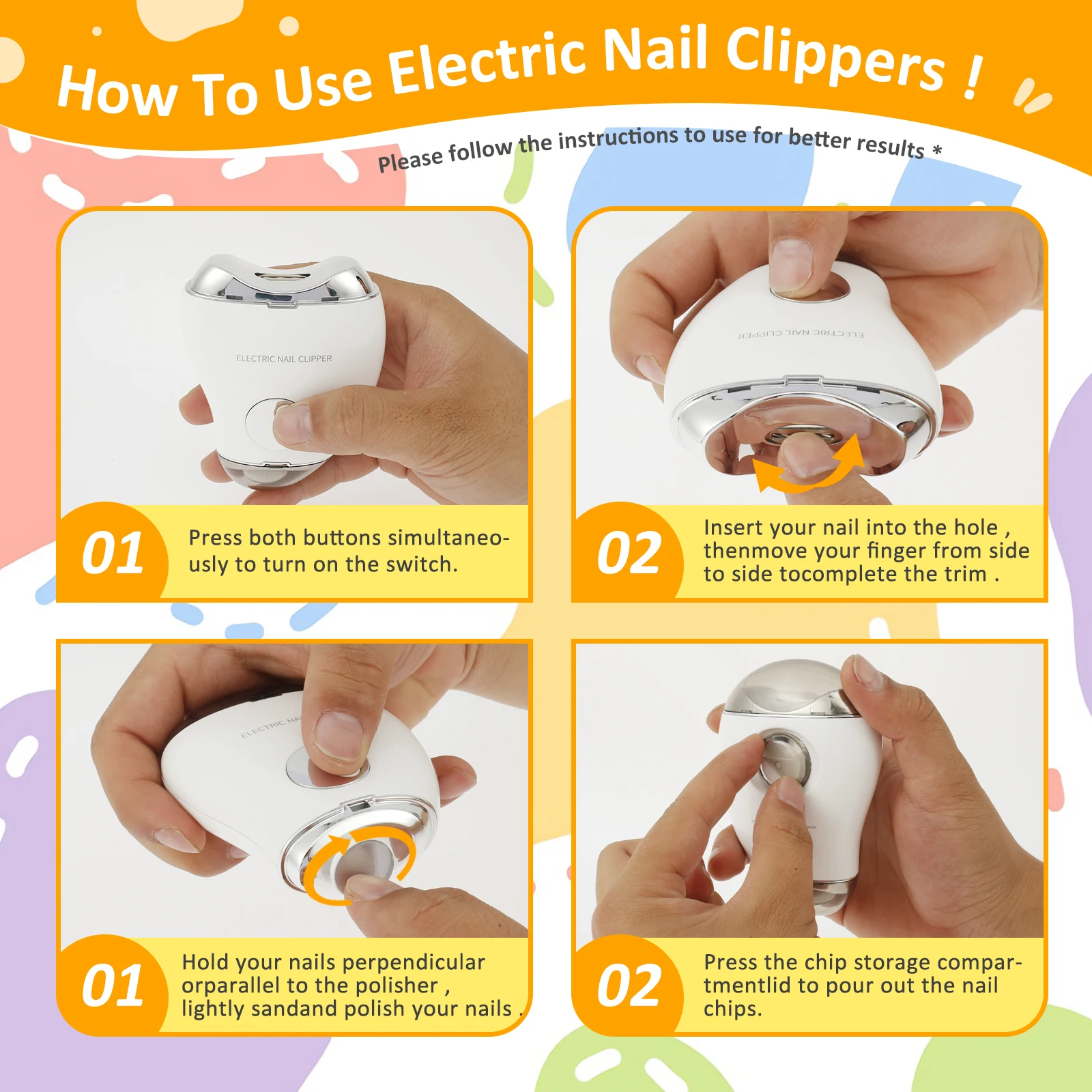 How To Use Electric Nail Clippers !

Please follow the instructions to use for better results *

ELECTRIC NAIL CLIPPER

01 Press both buttons simultaneously to turn on the switch.

ELECTRIC NAIL CLIPPER

02 Insert your nail into the hole , thenmove your finger from side to side tocomplete the trim .

ELECTRIC NA

01 Hold your nails perpendicular orparallel to the polisher , lightly sandand polish your nails .

02 Press the chip storage compartmentlid to pour out the nail chips.