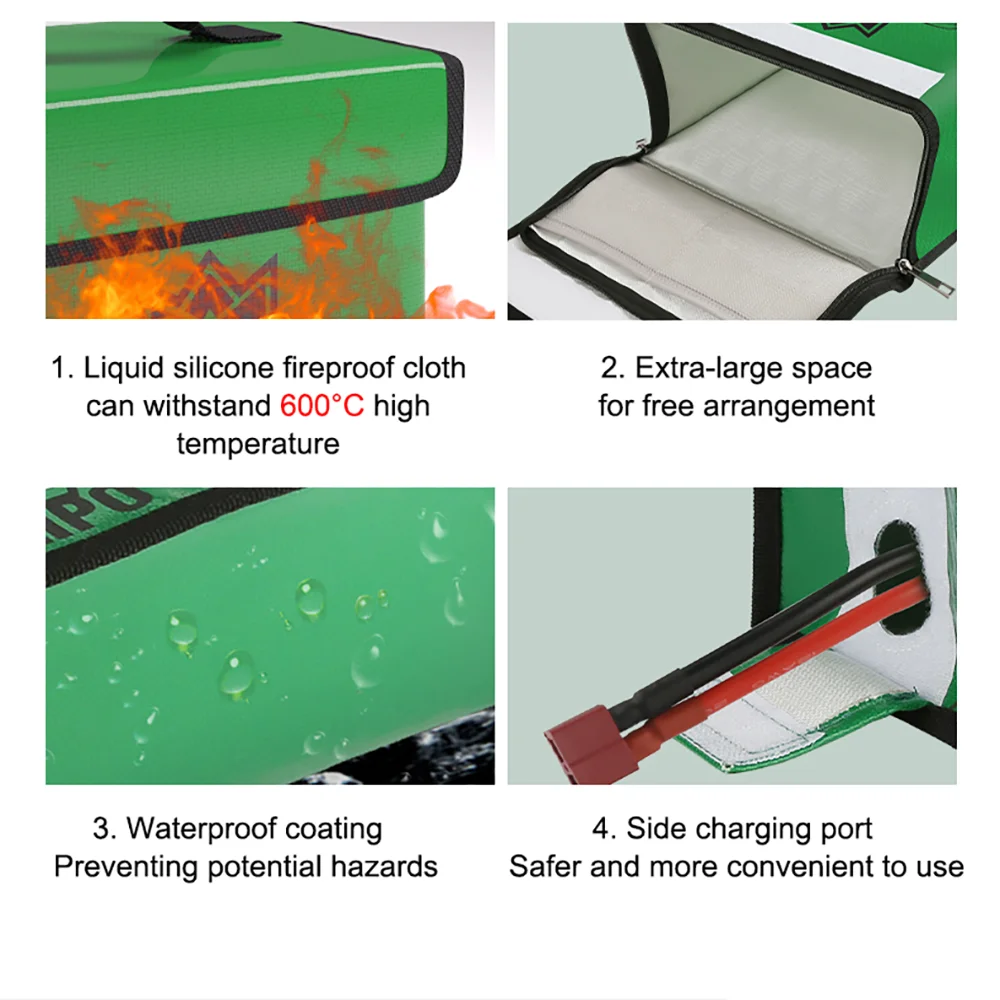 1. Liquid silicone fireproof cloth can withstand 600°C high temperature

2. Extra-large space for free arrangement

3. Waterproof coating
Preventing potential hazards

4. Side charging port
Safer and more convenient to use