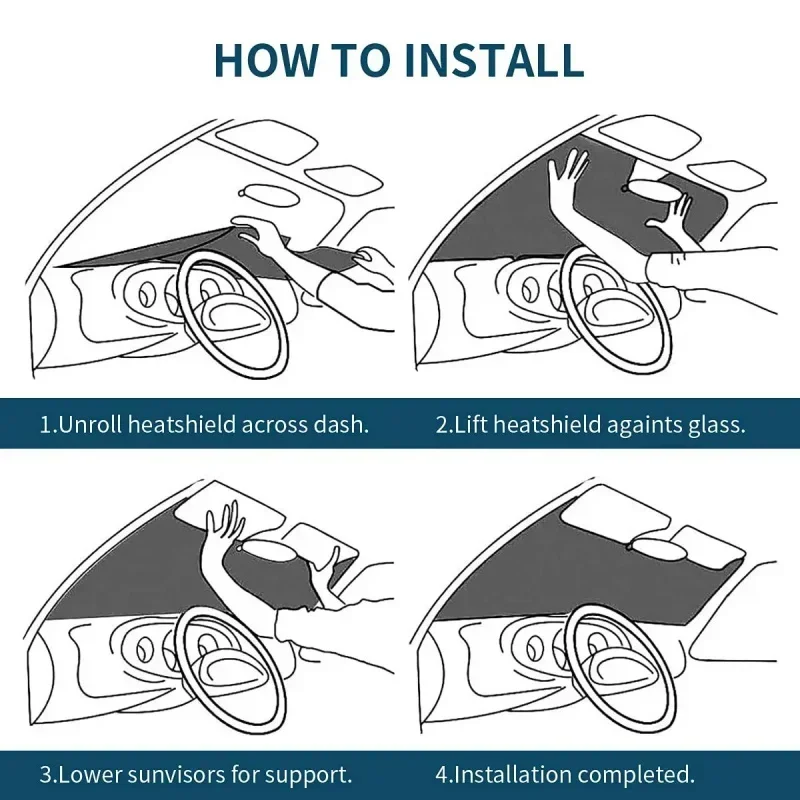 HOW TO INSTALL

1.Unroll heatshield across dash.

2.Lift heatshield againts glass.

3.Lower sunvisors for support.

4.Installation completed.