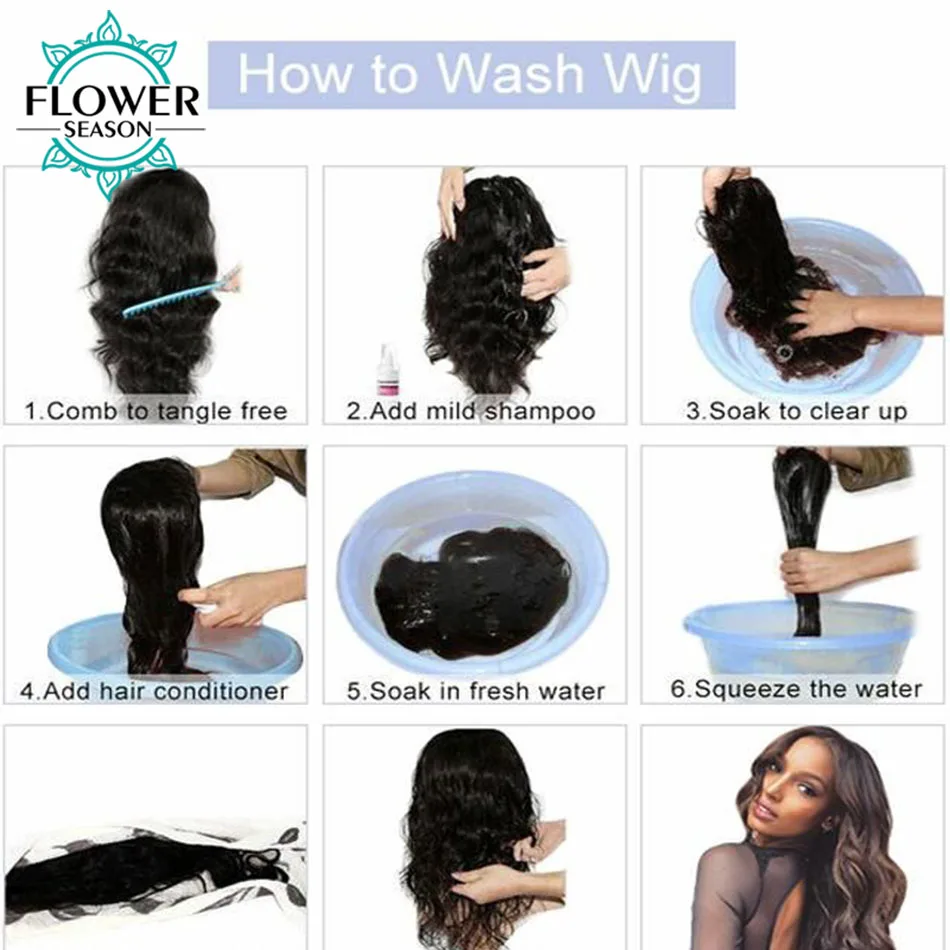 FLOWER
SEASON

How to Wash Wig

1.Comb to tangle free

2.Add mild shampoo

3.Soak to clear up

4.Add hair conditioner

5.Soak in fresh water

6.Squeeze the water