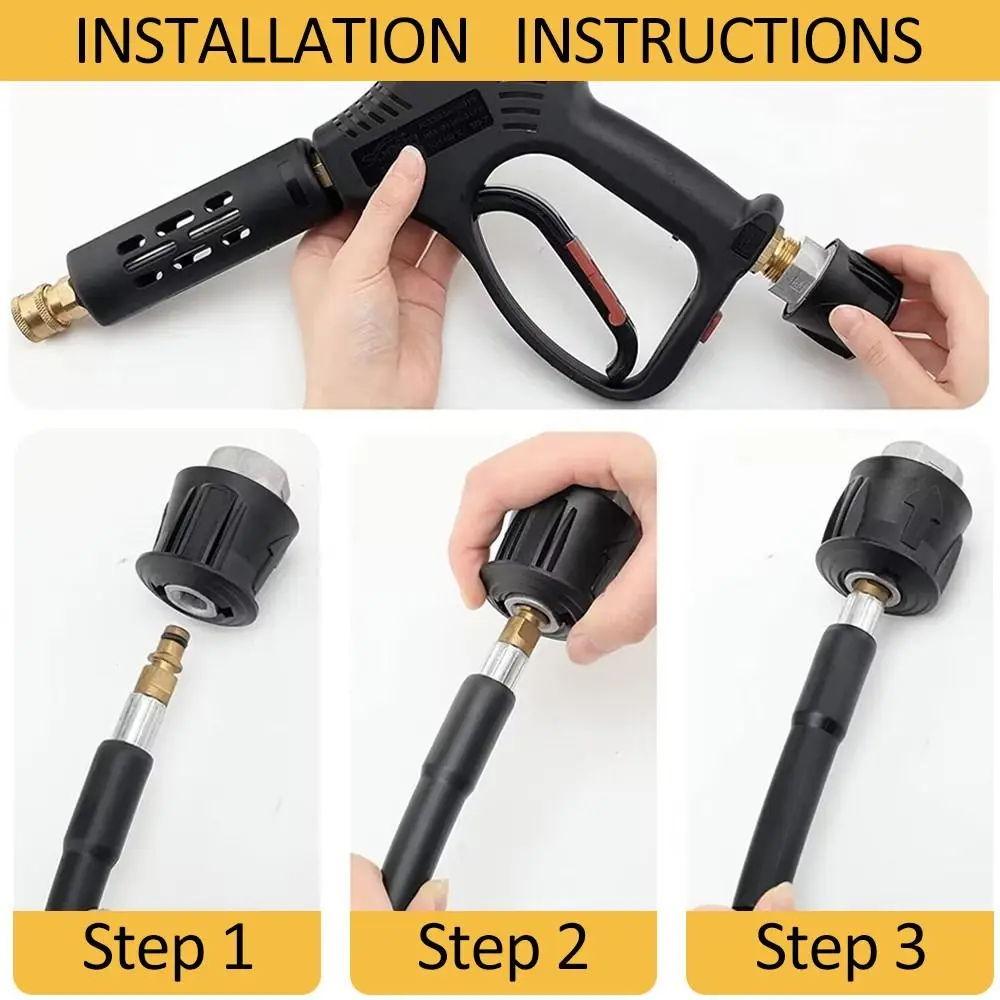 INSTALLATION INSTRUCTIONS

Step 1

Step 2

Step 3