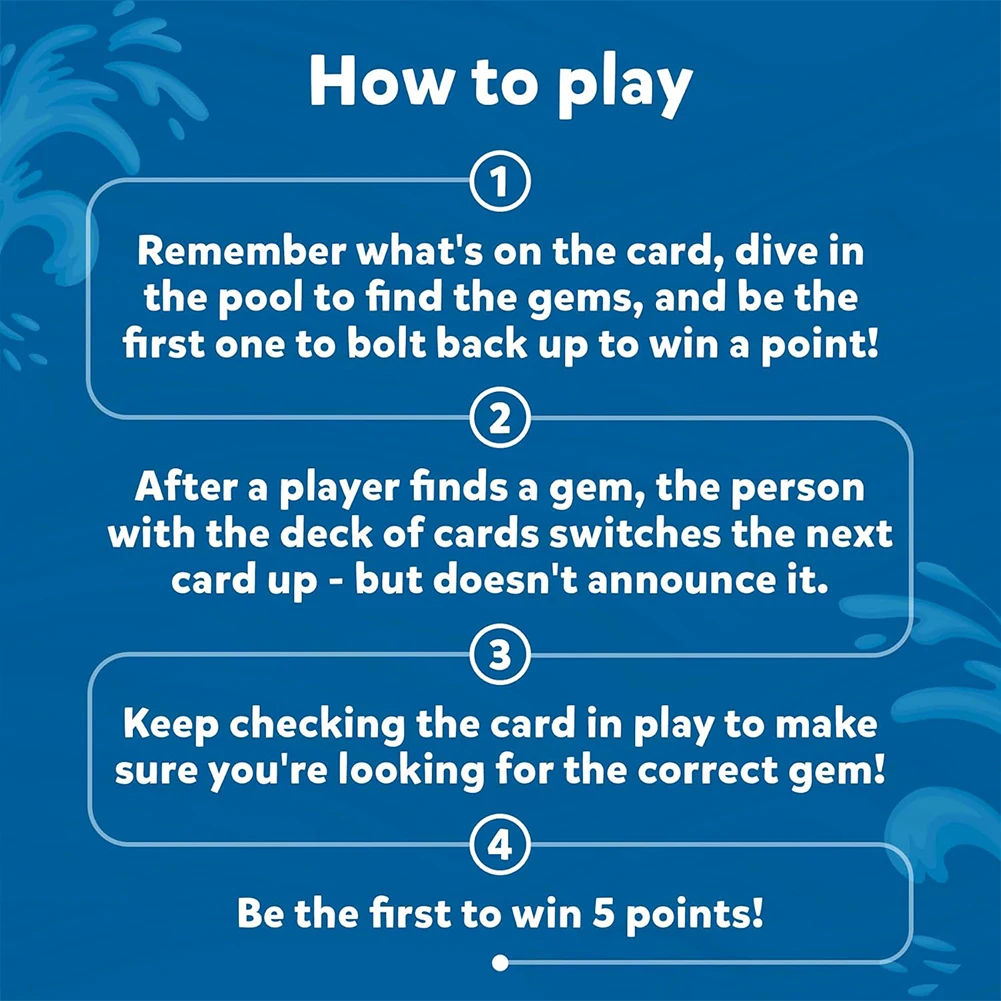 How to play

1

Remember what's on the card, dive in the pool to find the gems, and be the first one to bolt back up to win a point!

2

After a player finds a gem, the person with the deck of cards switches the next card up - but doesn't announce it.

3

Keep checking the card in play to make sure you're looking for the correct gem!

4

Be the first to win 5 points!