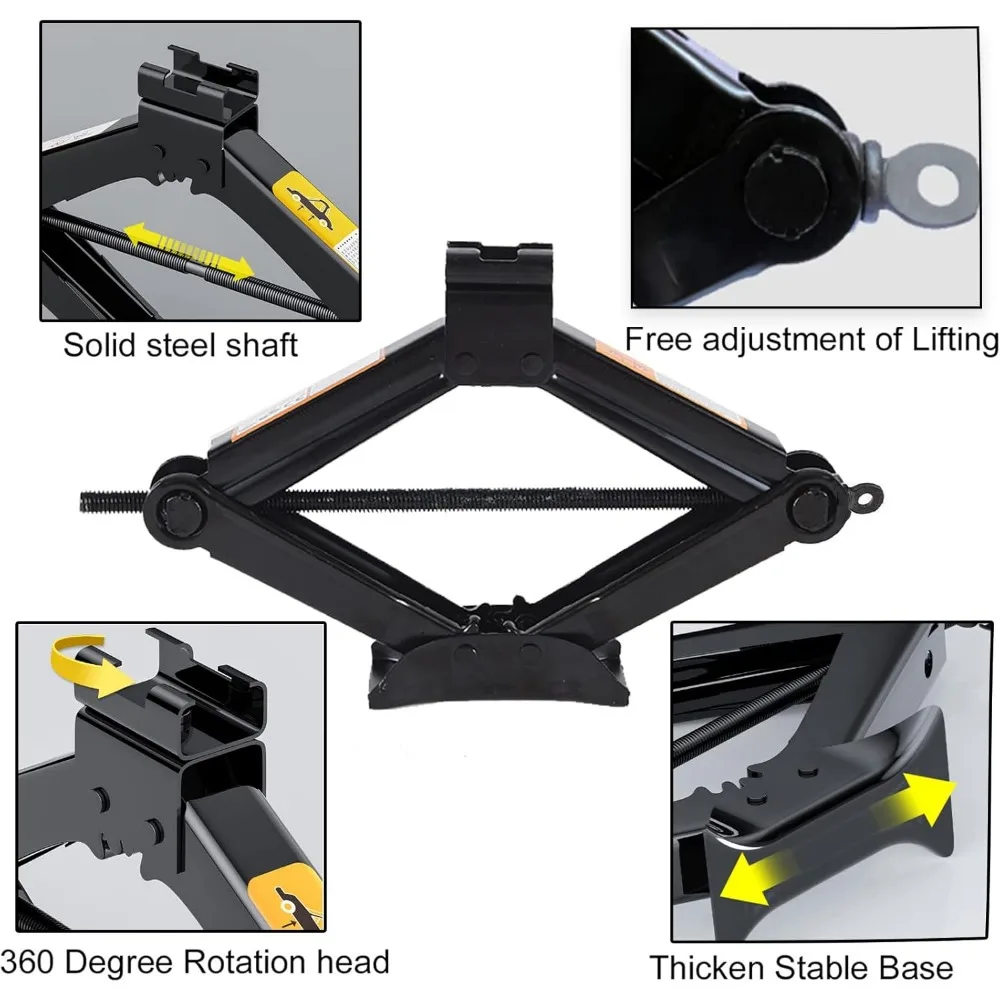 Solid steel shaft

Free adjustment of Lifting

360 Degree Rotation head

Thicken Stable Base