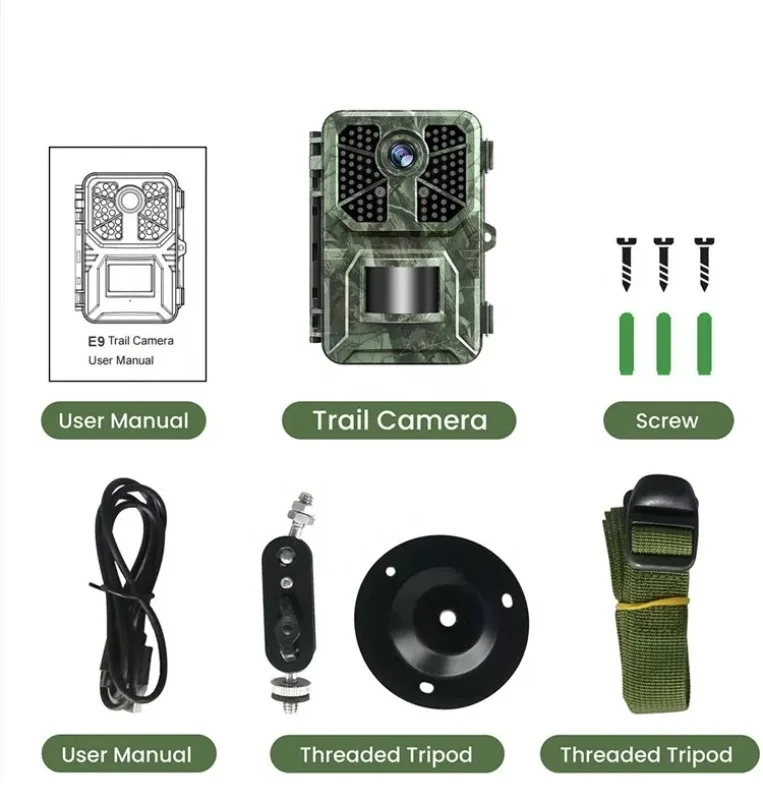 E9 Trail Camera
User Manual

User Manual

Trail Camera

Screw

User Manual

Threaded Tripod

Threaded Tripod