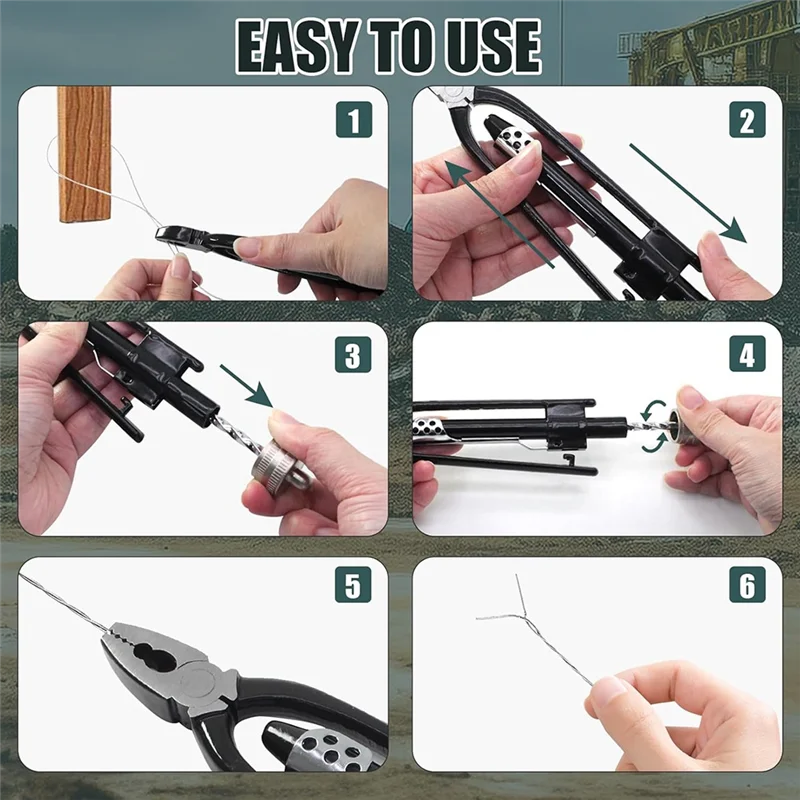 EASY TO USE

1

2

3

4

5

6