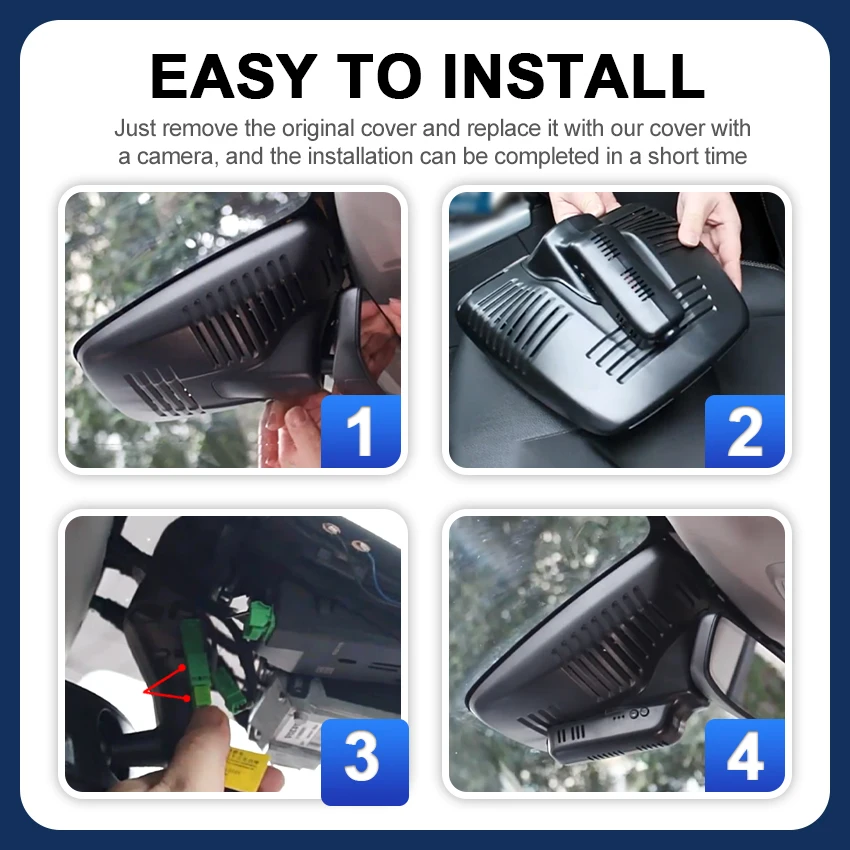 EASY TO INSTALL

Just remove the original cover and replace it with our cover with a camera, and the installation can be completed in a short time

1

2

3

4