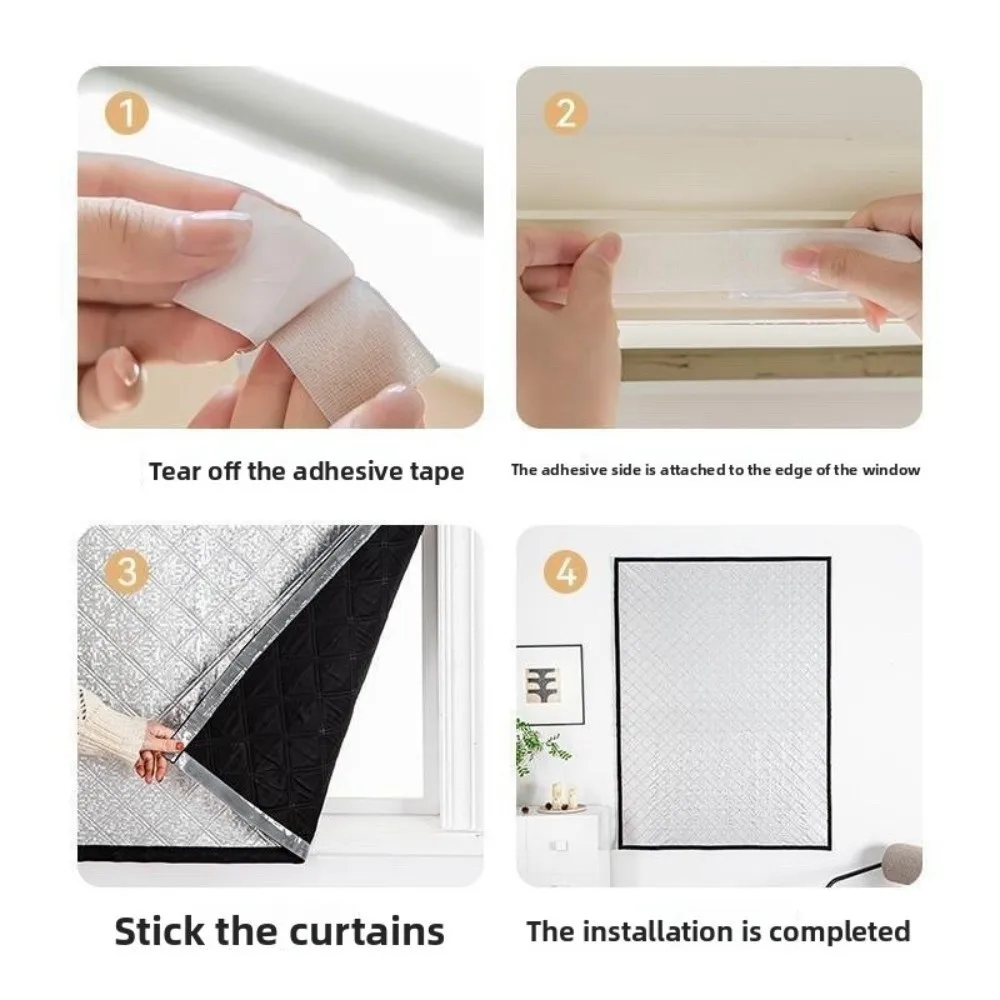 1

Tear off the adhesive tape

2

The adhesive side is attached to the edge of the window

3

Stick the curtains

4

The installation is completed