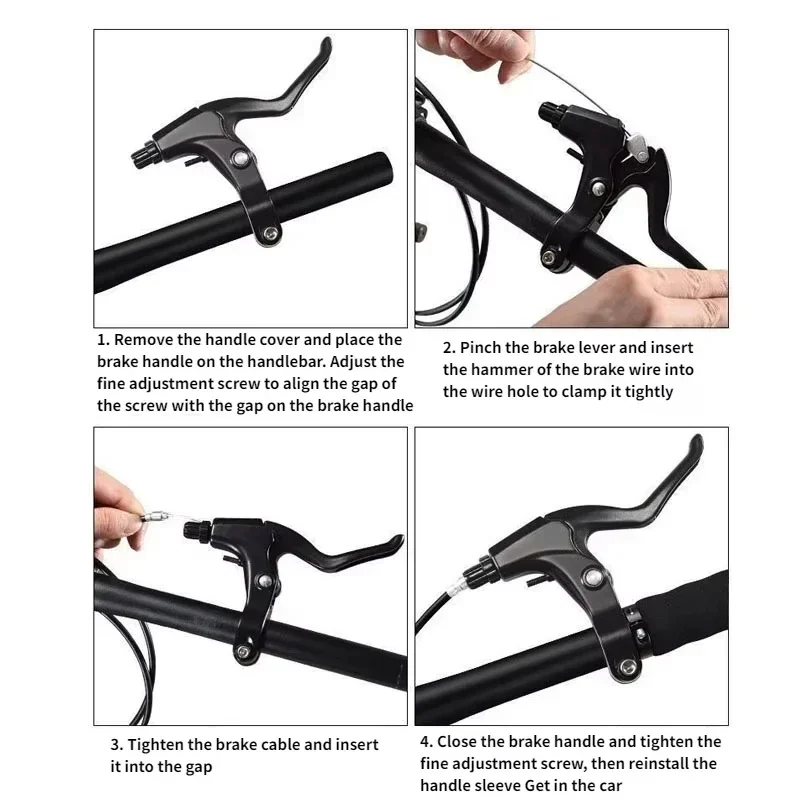 1. Remove the handle cover and place the brake handle on the handlebar. Adjust the fine adjustment screw to align the gap of the screw with the gap on the brake handle

2. Pinch the brake lever and insert the hammer of the brake wire into the wire hole to clamp it tightly

3. Tighten the brake cable and insert it into the gap

4. Close the brake handle and tighten the fine adjustment screw, then reinstall the handle sleeve Get in the car