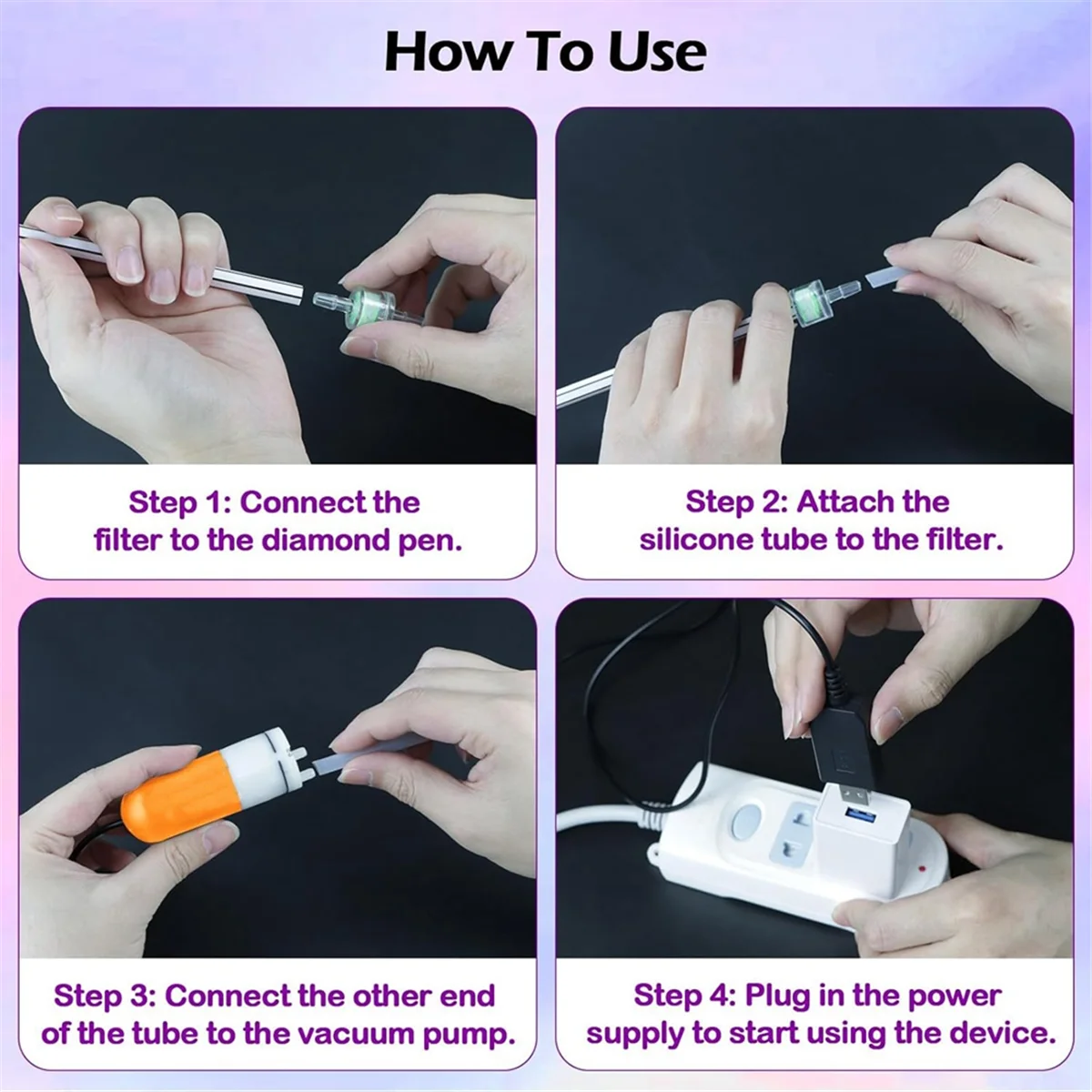 How To Use

Step 1: Connect the filter to the diamond pen.

Step 2: Attach the silicone tube to the filter.

Step 3: Connect the other end of the tube to the vacuum pump.

Step 4: Plug in the power supply to start using the device.