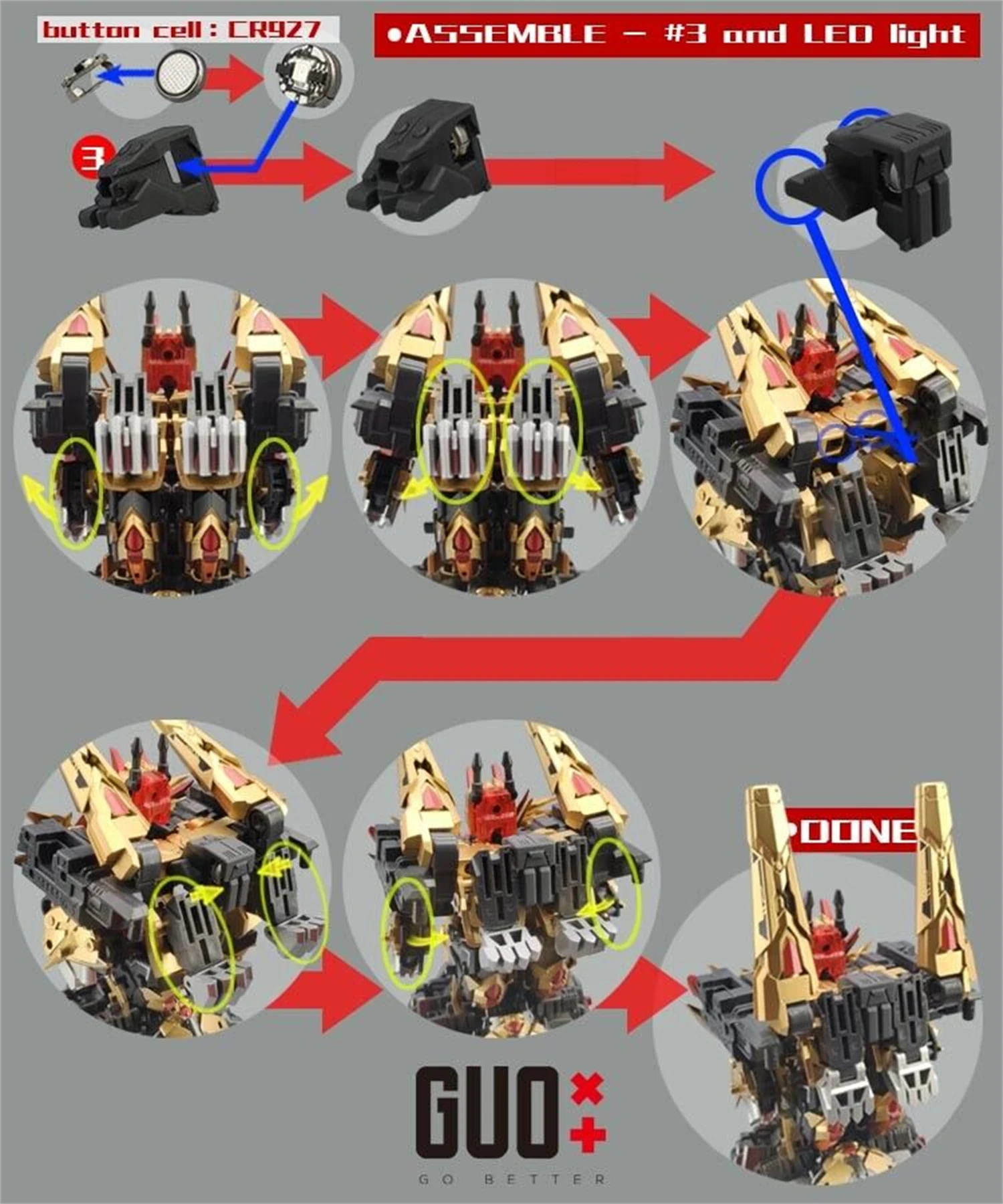 button cell : CR927

•ASSEMBLE – #3 and LED light

3

•DONE

GUO

GO BETTER