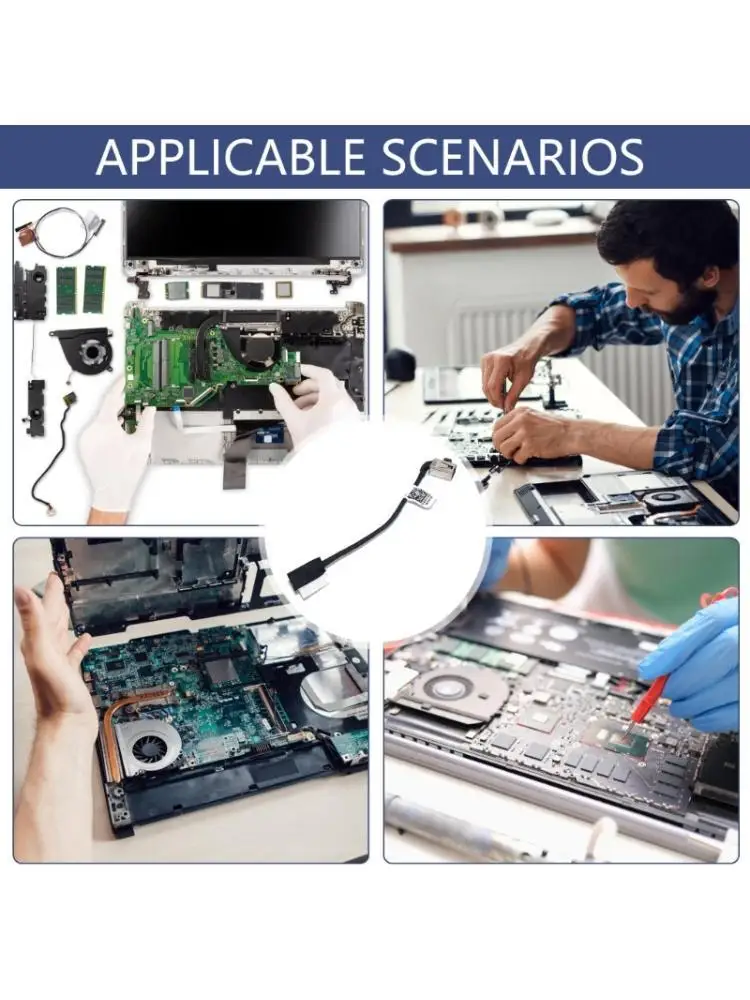 APPLICABLE SCENARIOS