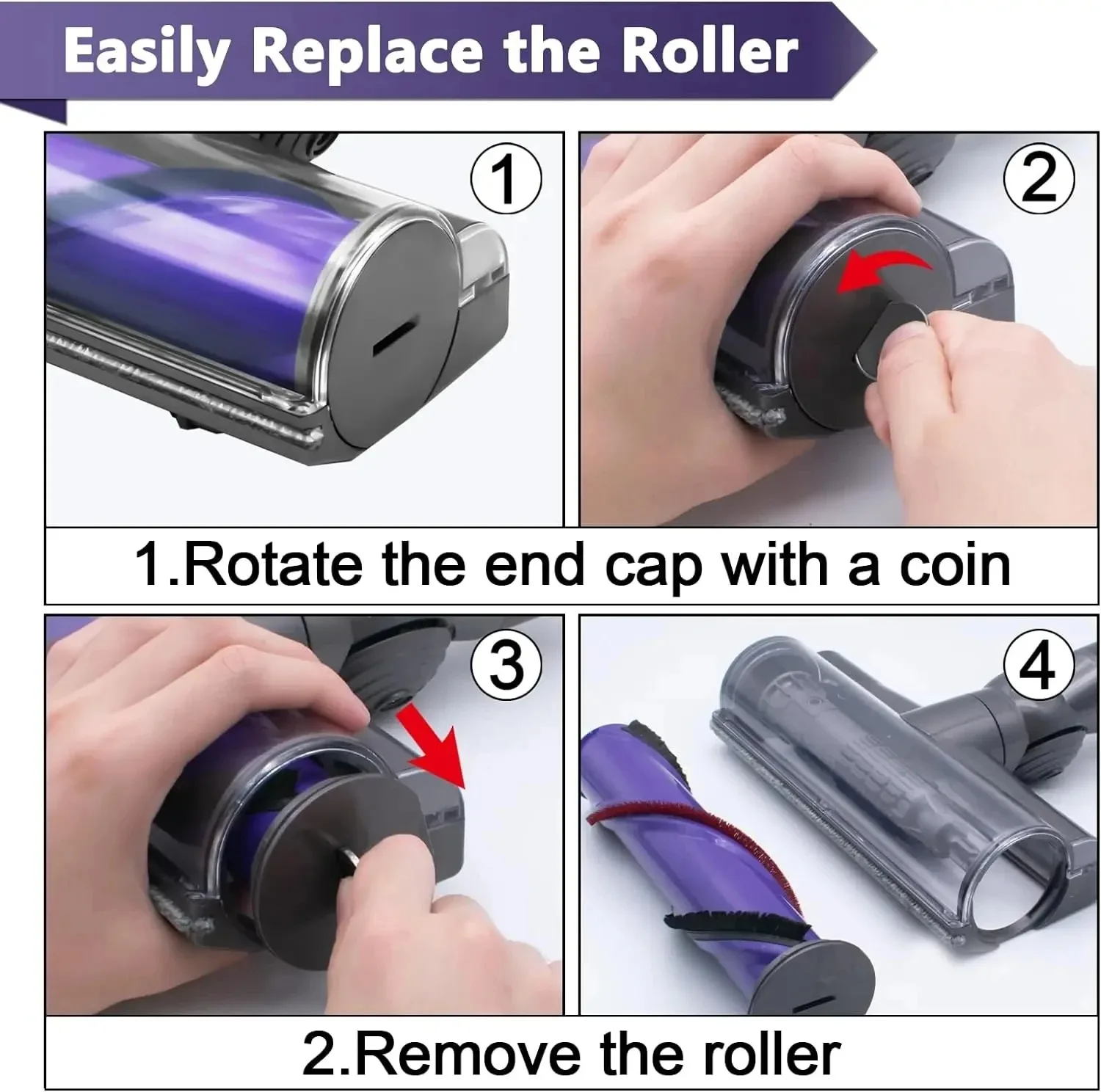 Easily Replace the Roller

1

2

1.Rotate the end cap with a coin

3

4

2.Remove the roller