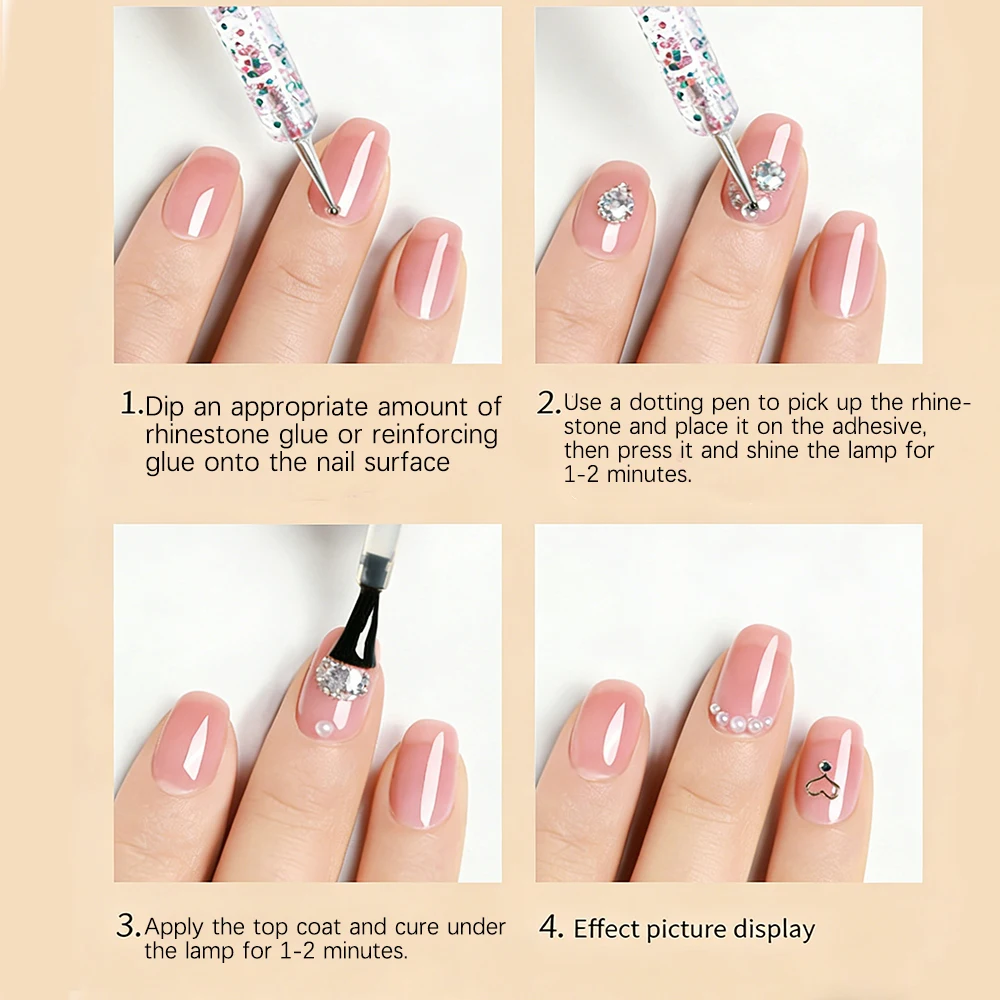 1.Dip an appropriate amount of rhinestone glue or reinforcing glue onto the nail surface

2.Use a dotting pen to pick up the rhinestone and place it on the adhesive, then press it and shine the lamp for 1-2 minutes.

3.Apply the top coat and cure under the lamp for 1-2 minutes.

4. Effect picture display