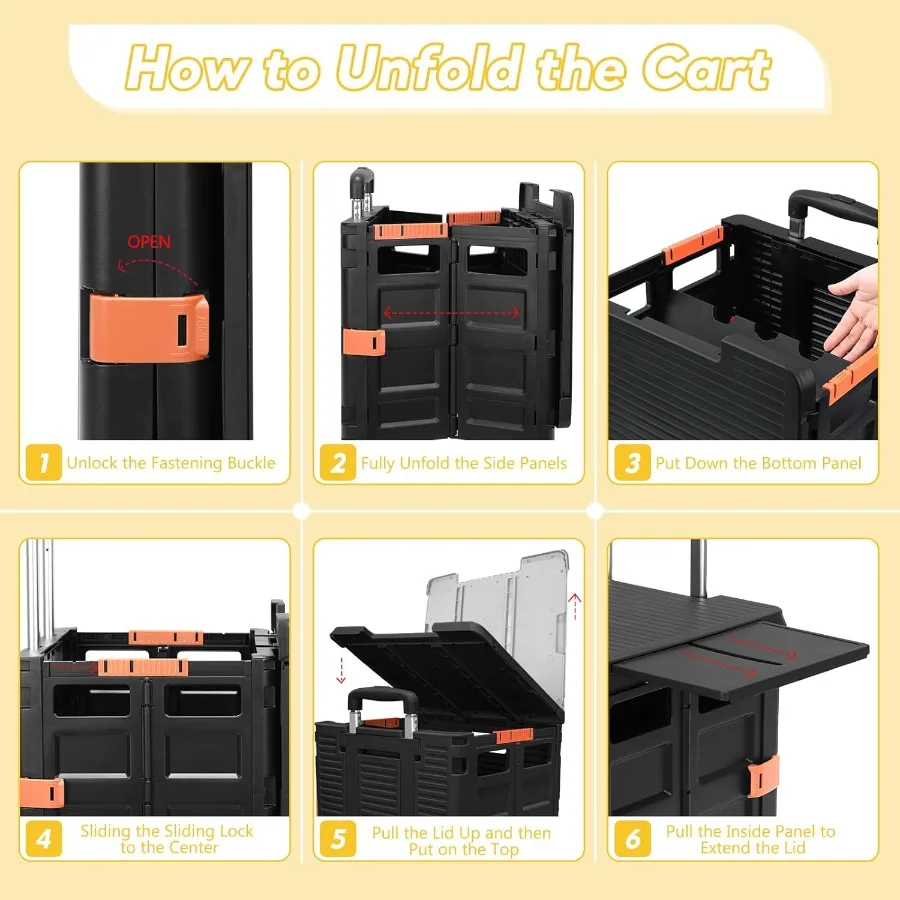 How to Unfold the Cart

OPEN

1 Unlock the Fastening Buckle

2 Fully Unfold the Side Panels

3 Put Down the Bottom Panel

4 Sliding the Sliding Lock to the Center

5 Pull the Lid Up and then Put on the Top

6 Pull the Inside Panel to Extend the Lid