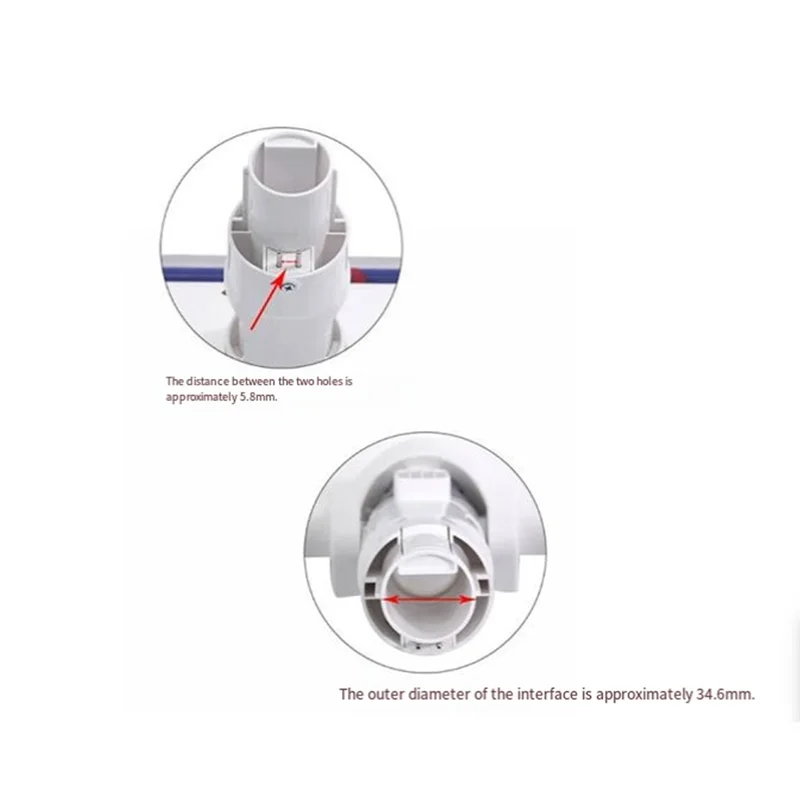 The distance between the two holes is approximately 5.8mm.

The outer diameter of the interface is approximately 34.6mm.