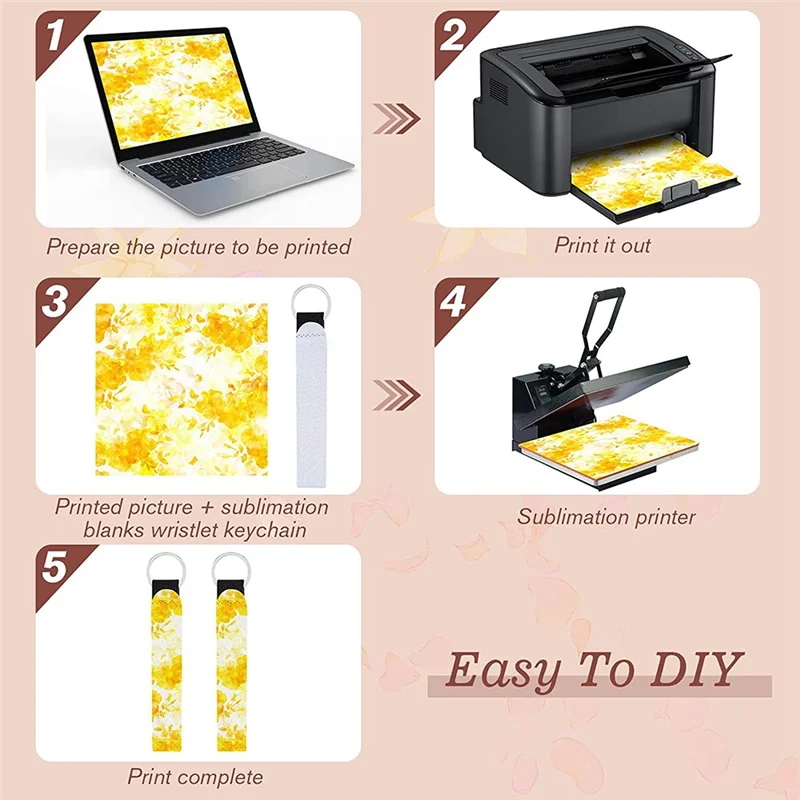 1

Prepare the picture to be printed

2

Print it out

3

Printed picture + sublimation blanks wristlet keychain

4

Sublimation printer

5

Print complete

Easy To DIY