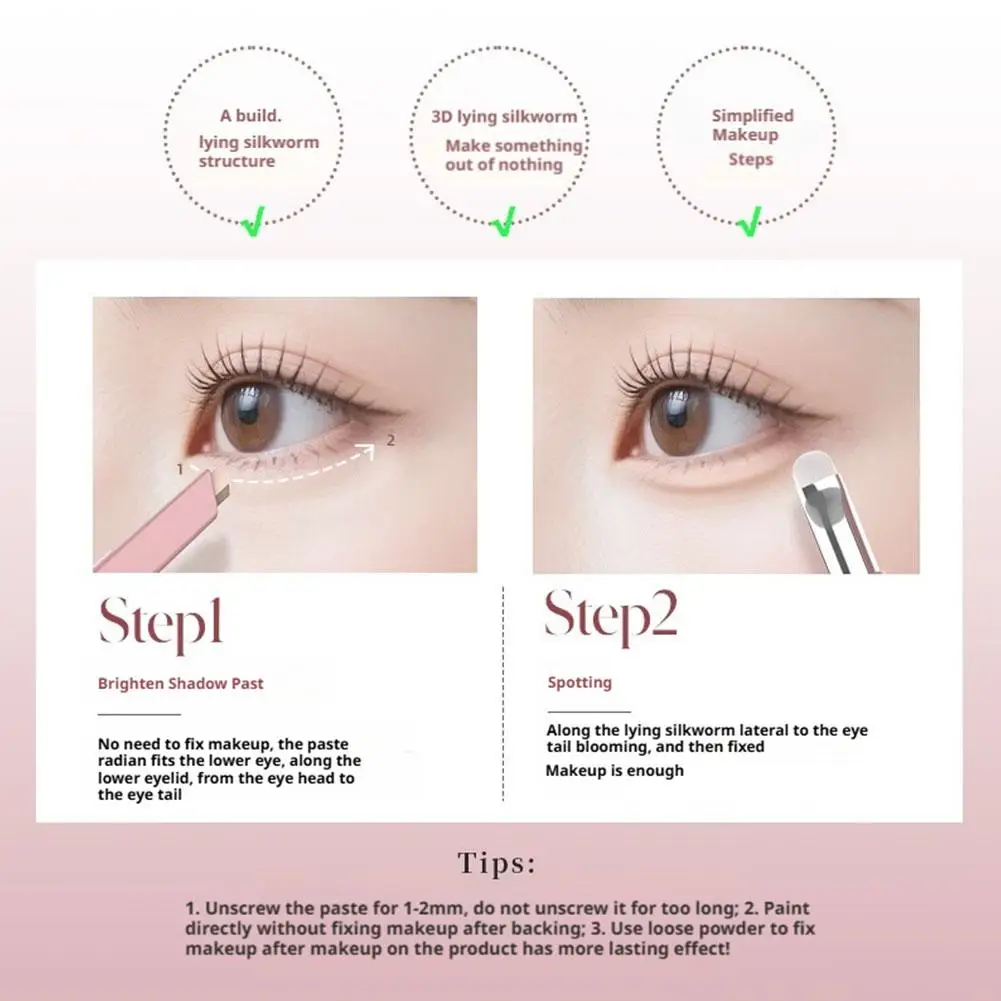 A build. lying silkworm structure

3D lying silkworm Make something out of nothing

Simplified Makeup Steps

1

2

Step1

Brighten Shadow Past

No need to fix makeup, the paste radian fits the lower eye, along the lower eyelid, from the eye head to the eye tail

Step2

Spotting

Along the lying silkworm lateral to the eye tail blooming, and then fixed

Makeup is enough

Tips:

1. Unscrew the paste for 1-2mm, do not unscrew it for too long; 2. Paint directly without fixing makeup after backing; 3. Use loose powder to fix makeup after makeup on the product has more lasting effect!