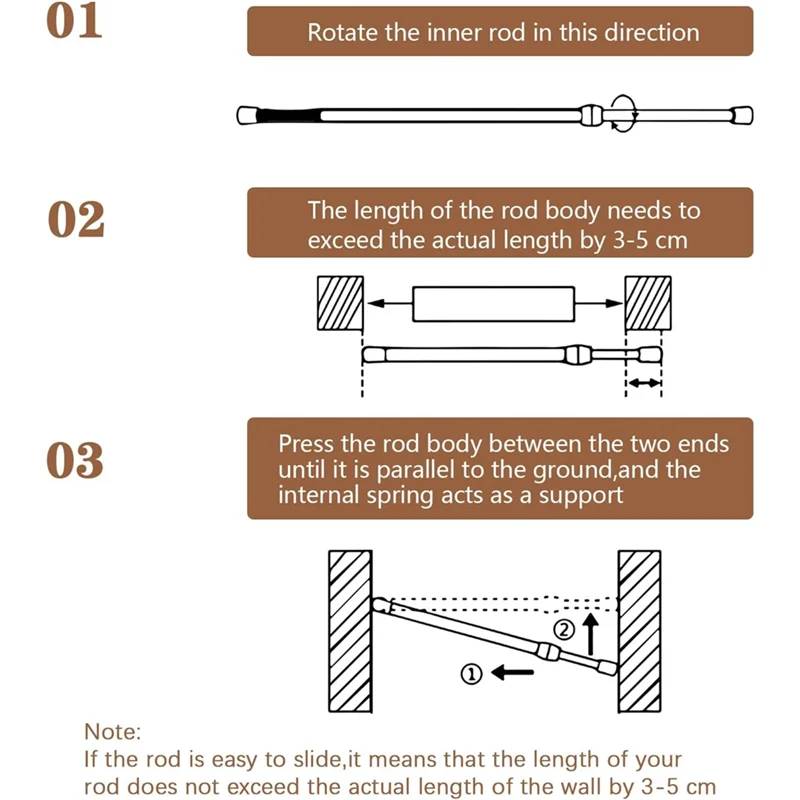 01

Rotate the inner rod in this direction

02

The length of the rod body needs to exceed the actual length by 3-5 cm

03

Press the rod body between the two ends until it is parallel to the ground,and the internal spring acts as a support

②

①

Note:
If the rod is easy to slide,it means that the length of your rod does not exceed the actual length of the wall by 3-5 cm