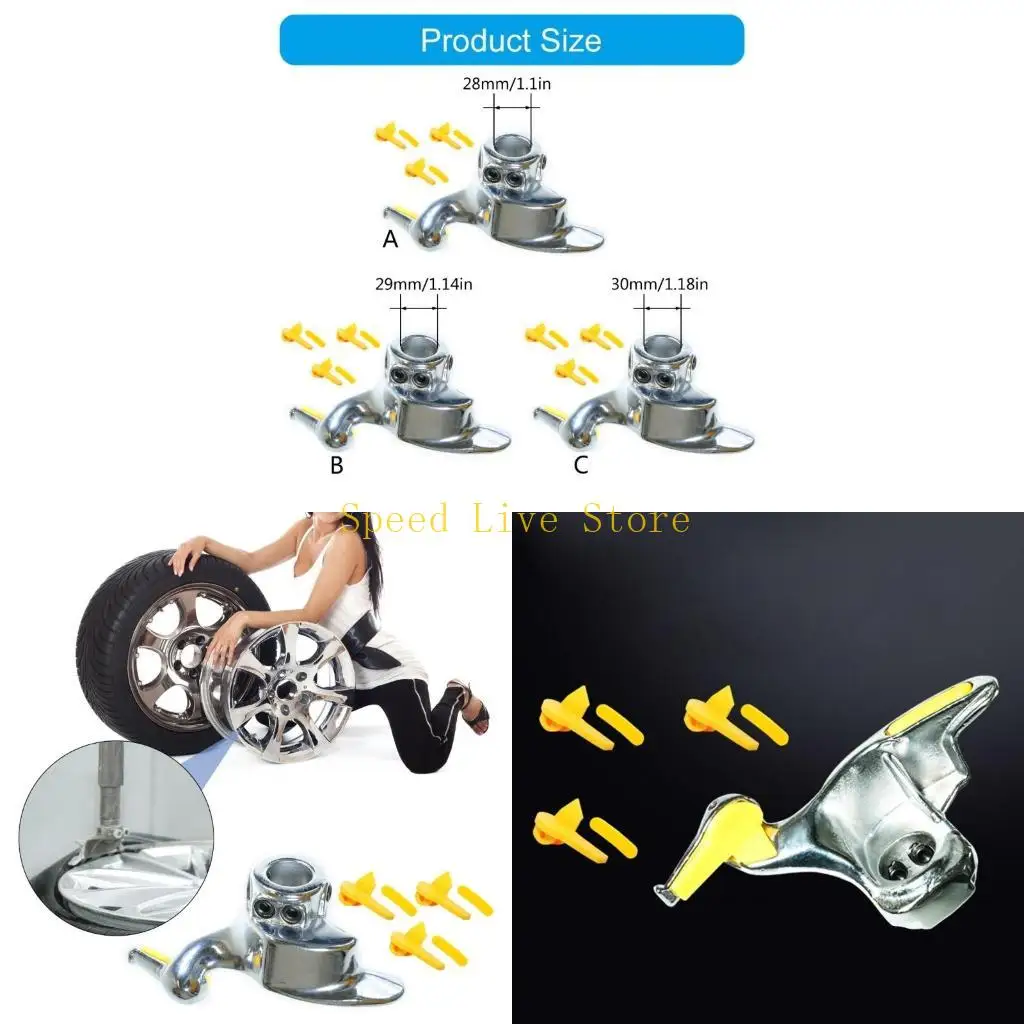 Product Size

28mm/1.1in

A

29mm/1.14in

30mm/1.18in

B

C

Speed Live Store