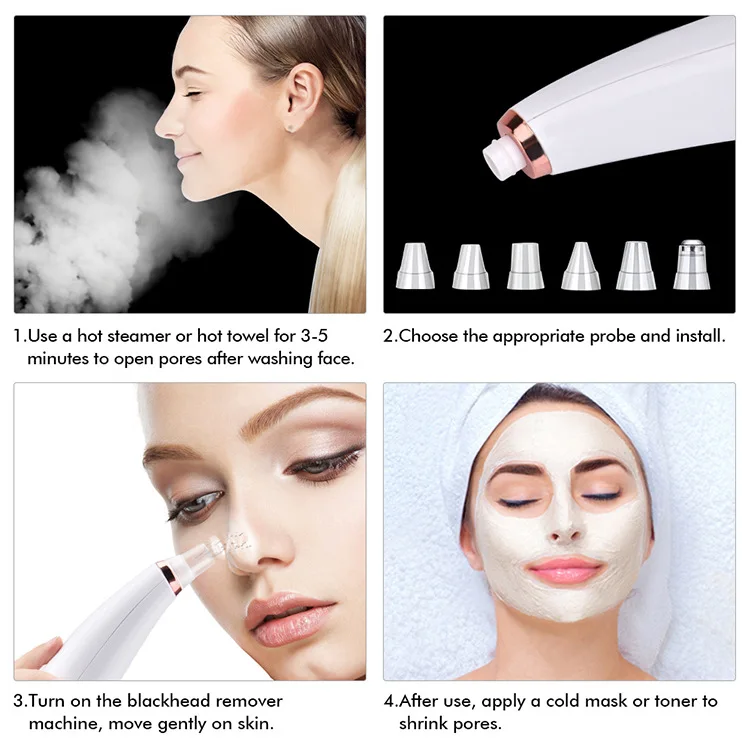 1.Use a hot steamer or hot towel for 3-5 minutes to open pores after washing face.

2.Choose the appropriate probe and install.

3.Turn on the blackhead remover machine, move gently on skin.

4.After use, apply a cold mask or toner to shrink pores.