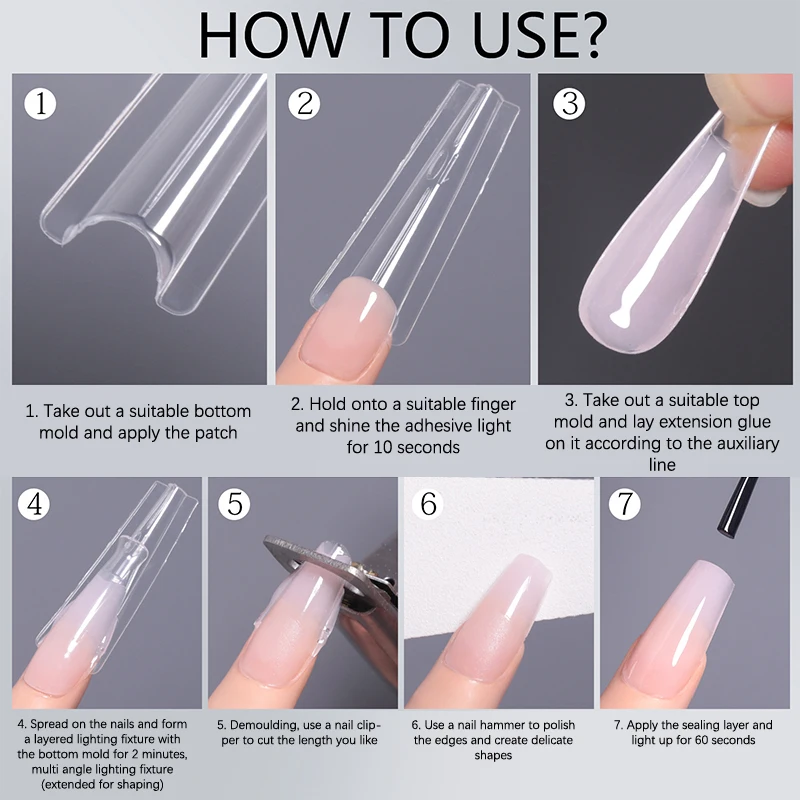 HOW TO USE?

1

2

3

1. Take out a suitable bottom mold and apply the patch

2. Hold onto a suitable finger and shine the adhesive light for 10 seconds

3. Take out a suitable top mold and lay extension glue on it according to the auxiliary line

4

5

6

7

4. Spread on the nails and form a layered lighting fixture with the bottom mold for 2 minutes, multi angle lighting fixture (extended for shaping)

5. Demoulding, use a nail clipper to cut the length you like

6. Use a nail hammer to polish the edges and create delicate shapes

7. Apply the sealing layer and light up for 60 seconds