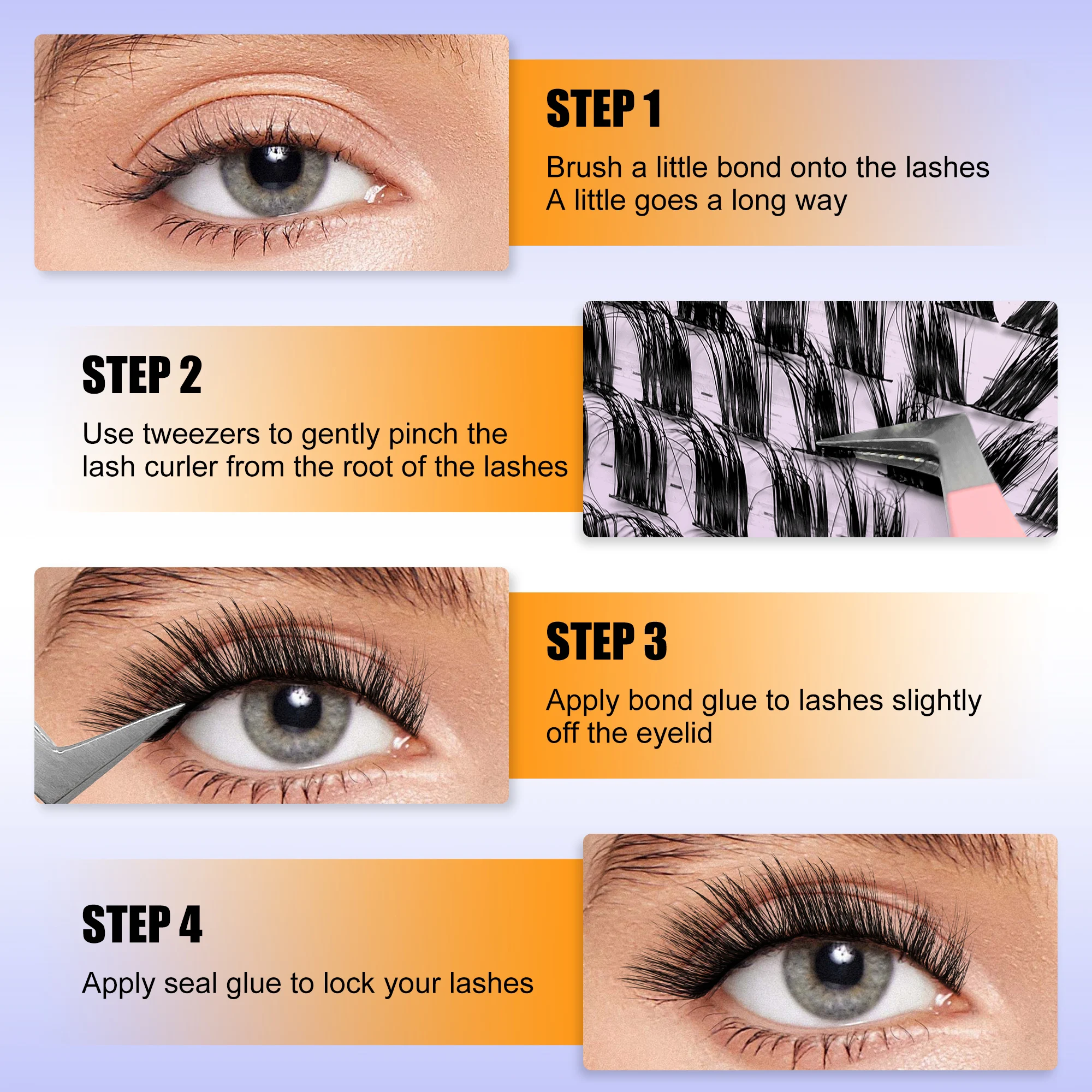 STEP 1

Brush a little bond onto the lashes
A little goes a long way

STEP 2

Use tweezers to gently pinch the lash curler from the root of the lashes

STEP 3

Apply bond glue to lashes slightly off the eyelid

STEP 4

Apply seal glue to lock your lashes