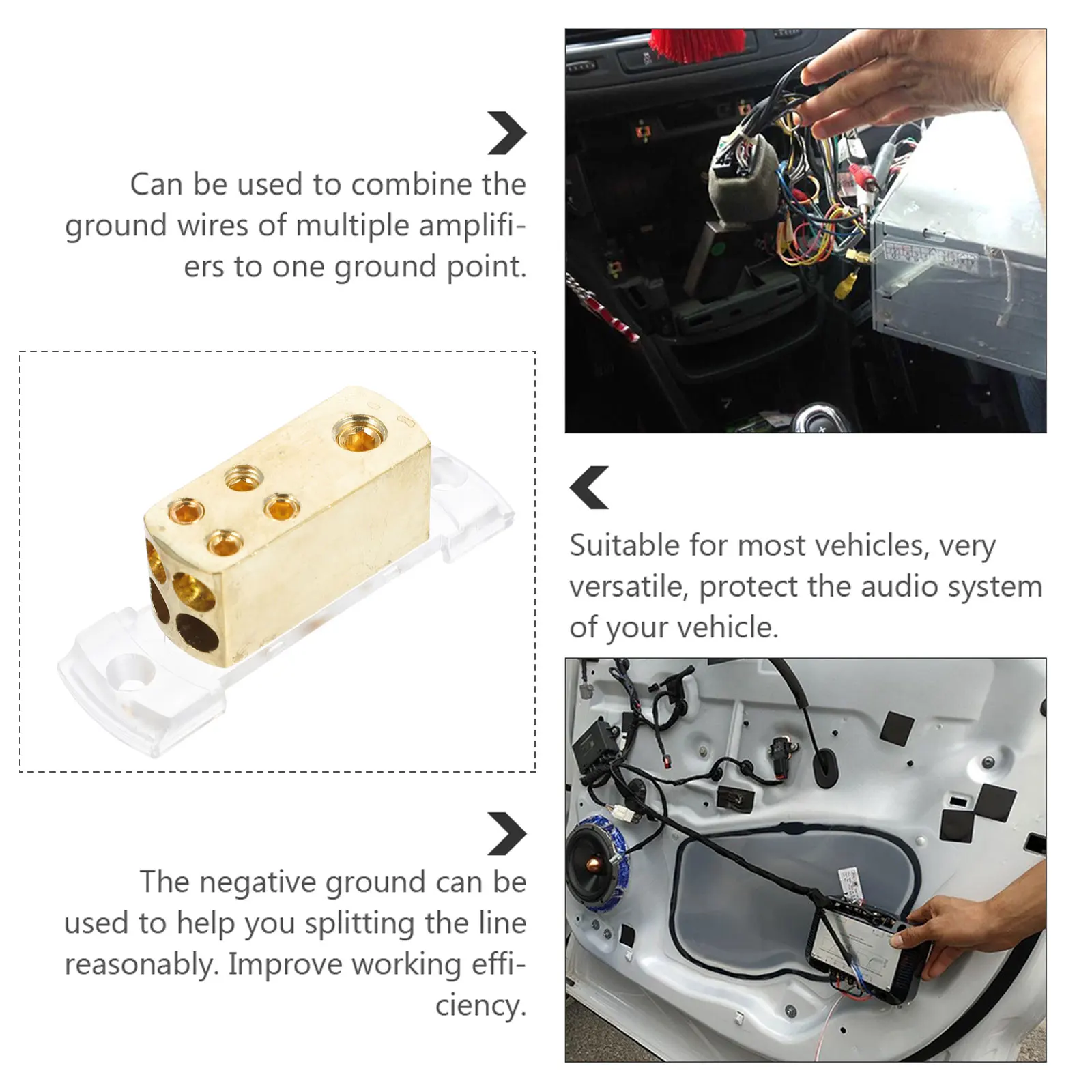 Can be used to combine the ground wires of multiple amplifiers to one ground point.

Suitable for most vehicles, very versatile, protect the audio system of your vehicle.

The negative ground can be used to help you splitting the line reasonably. Improve working efficiency.