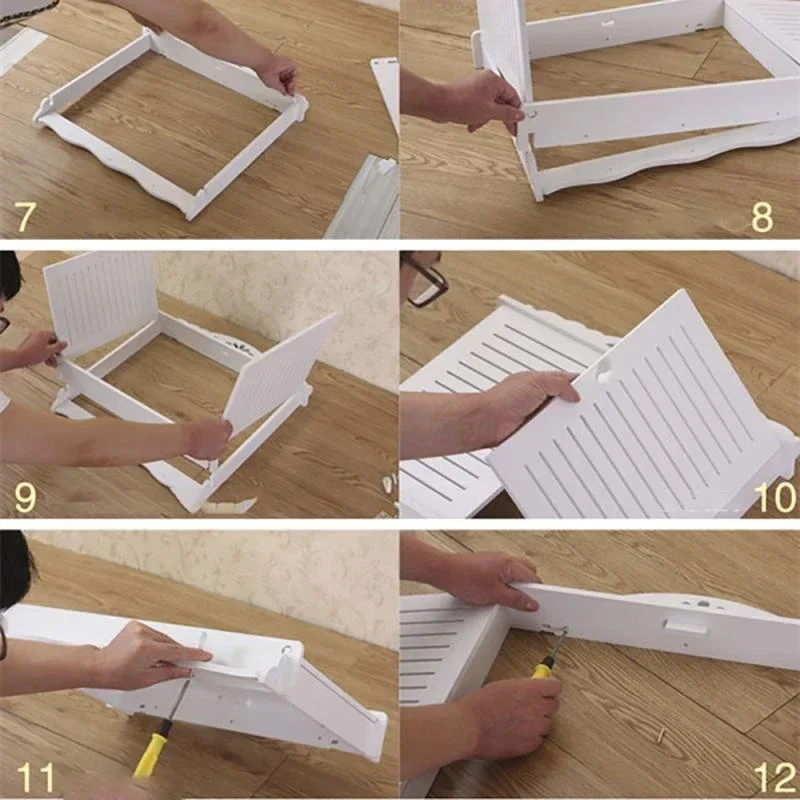 7
8
9
10
11
12