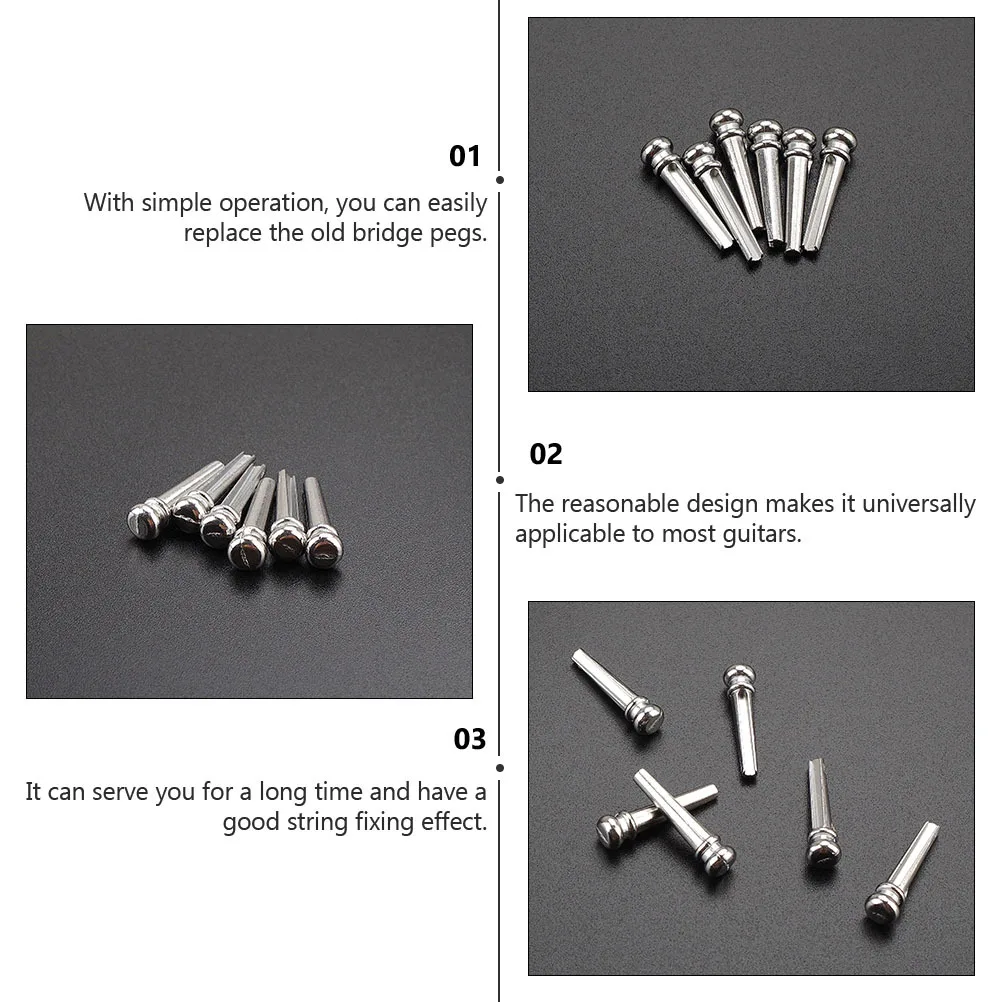 01

With simple operation, you can easily replace the old bridge pegs.

02

The reasonable design makes it universally applicable to most guitars.

03

It can serve you for a long time and have a good string fixing effect.