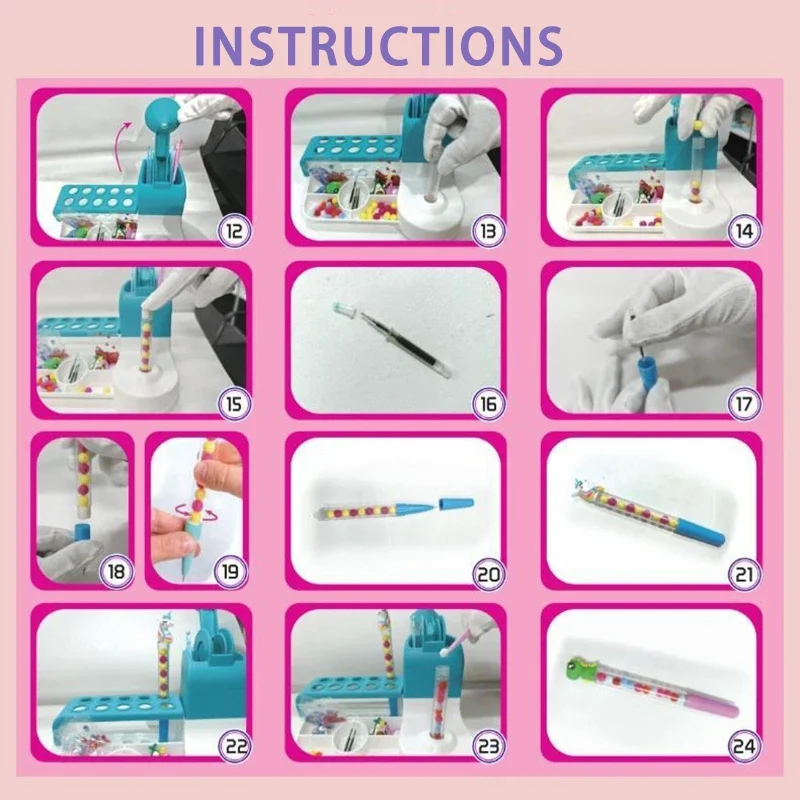 INSTRUCTIONS

12

13

14

15

16

17

18

19

20

21

22

23

24