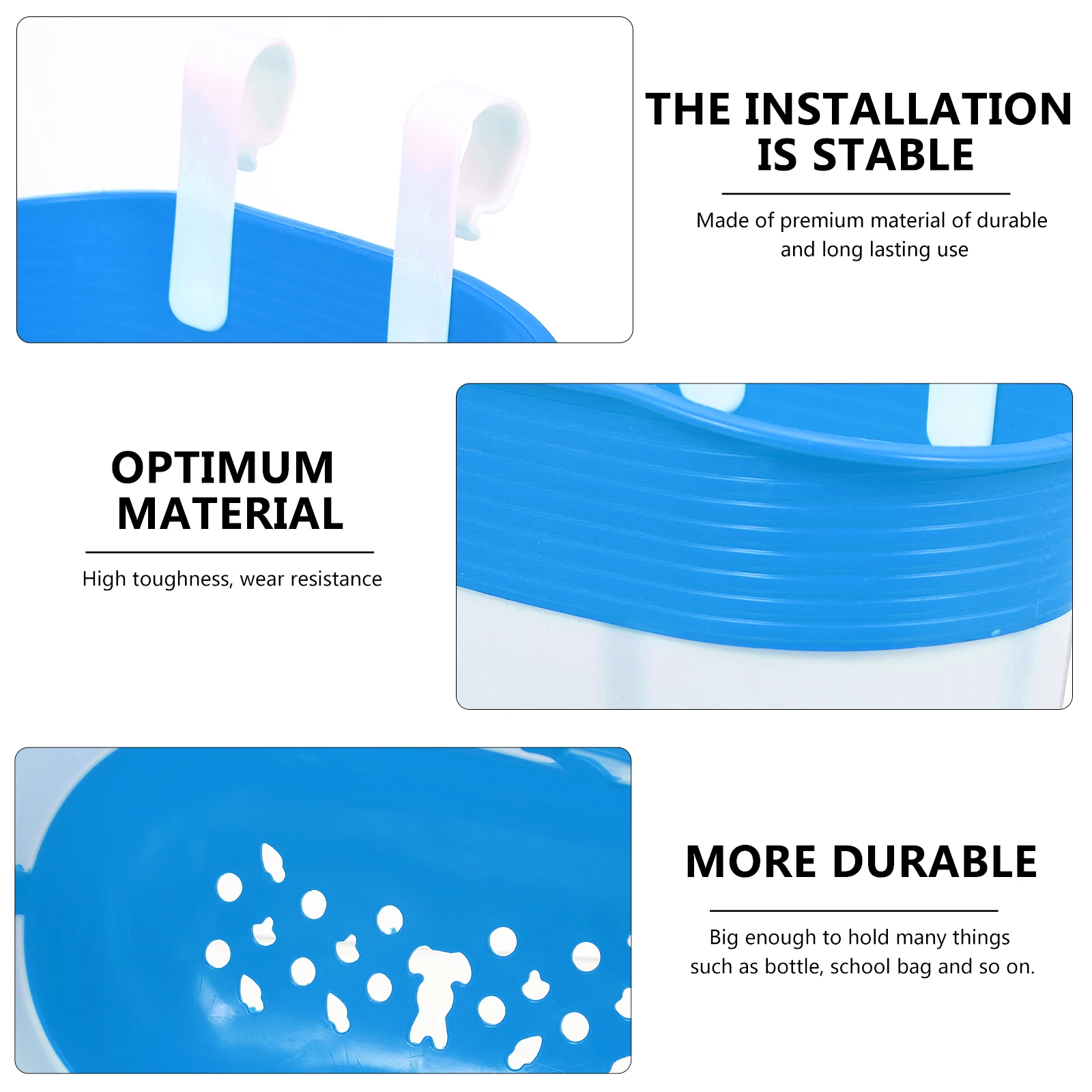 THE INSTALLATION IS STABLE

Made of premium material of durable and long lasting use

OPTIMUM MATERIAL

High toughness, wear resistance

MORE DURABLE

Big enough to hold many things such as bottle, school bag and so on.