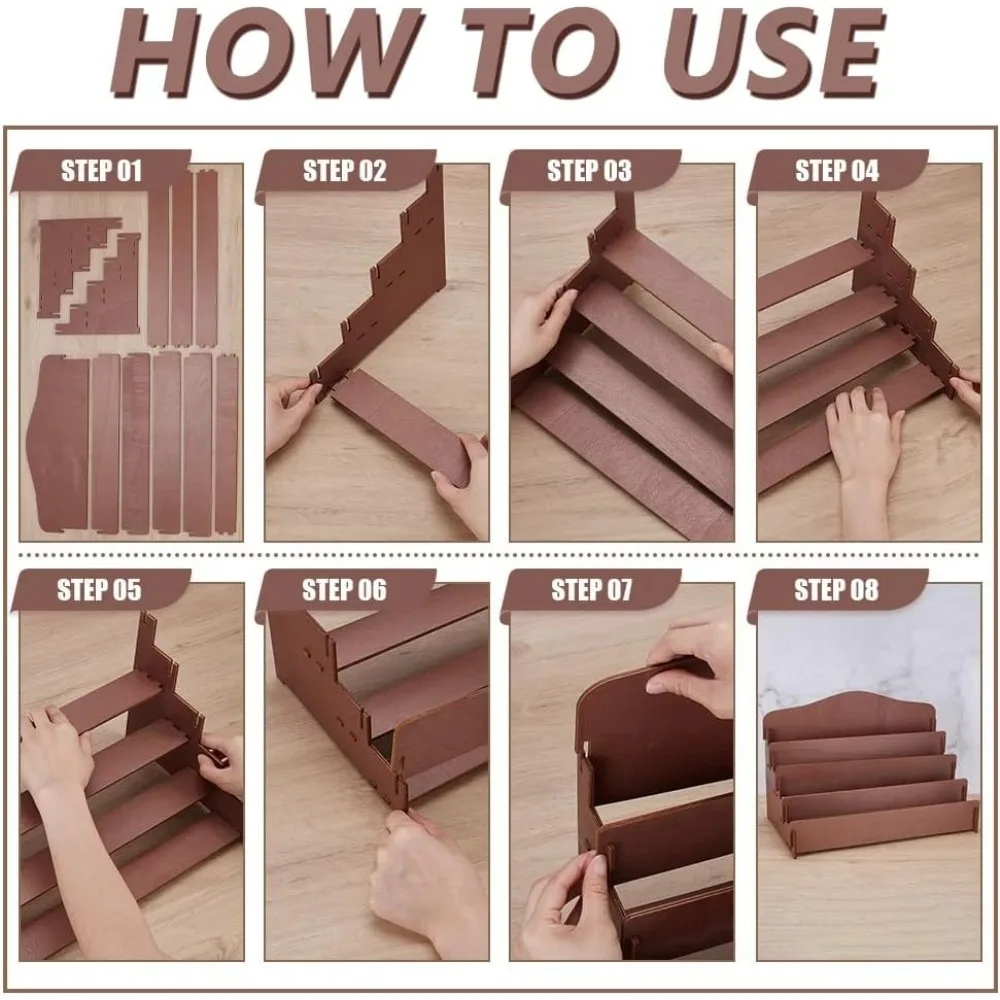 HOW TO USE

STEP 01

STEP 02

STEP 03

STEP 04

STEP 05

STEP 06

STEP 07

STEP 08