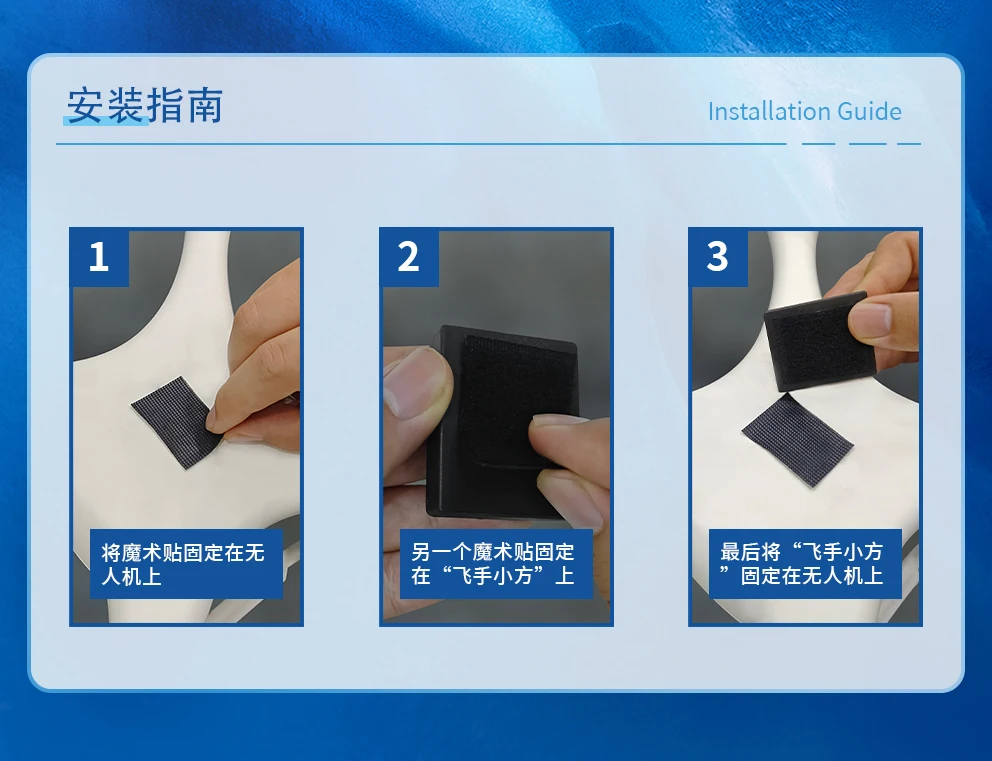 安装指南

Installation Guide

1

将魔术贴固定在无人机上

2

另一个魔术贴固定在“飞手小方”上

3

最后将“飞手小方”固定在无人机上