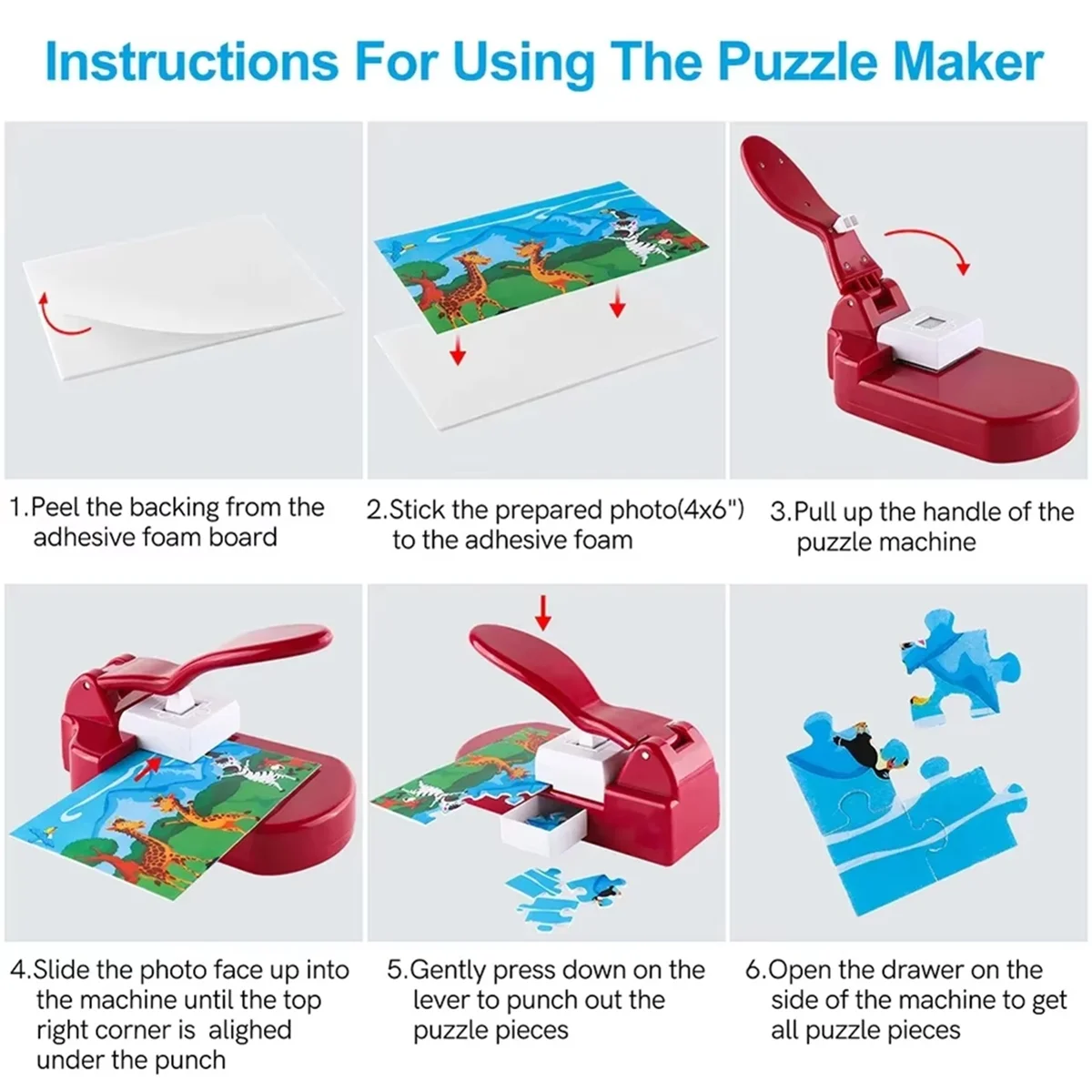 Instructions For Using The Puzzle Maker

1.Peel the backing from the adhesive foam board

2.Stick the prepared photo(4x6") to the adhesive foam

3.Pull up the handle of the puzzle machine

4.Slide the photo face up into the machine until the top right corner is alighed under the punch

5.Gently press down on the lever to punch out the puzzle pieces

6.Open the drawer on the side of the machine to get all puzzle pieces