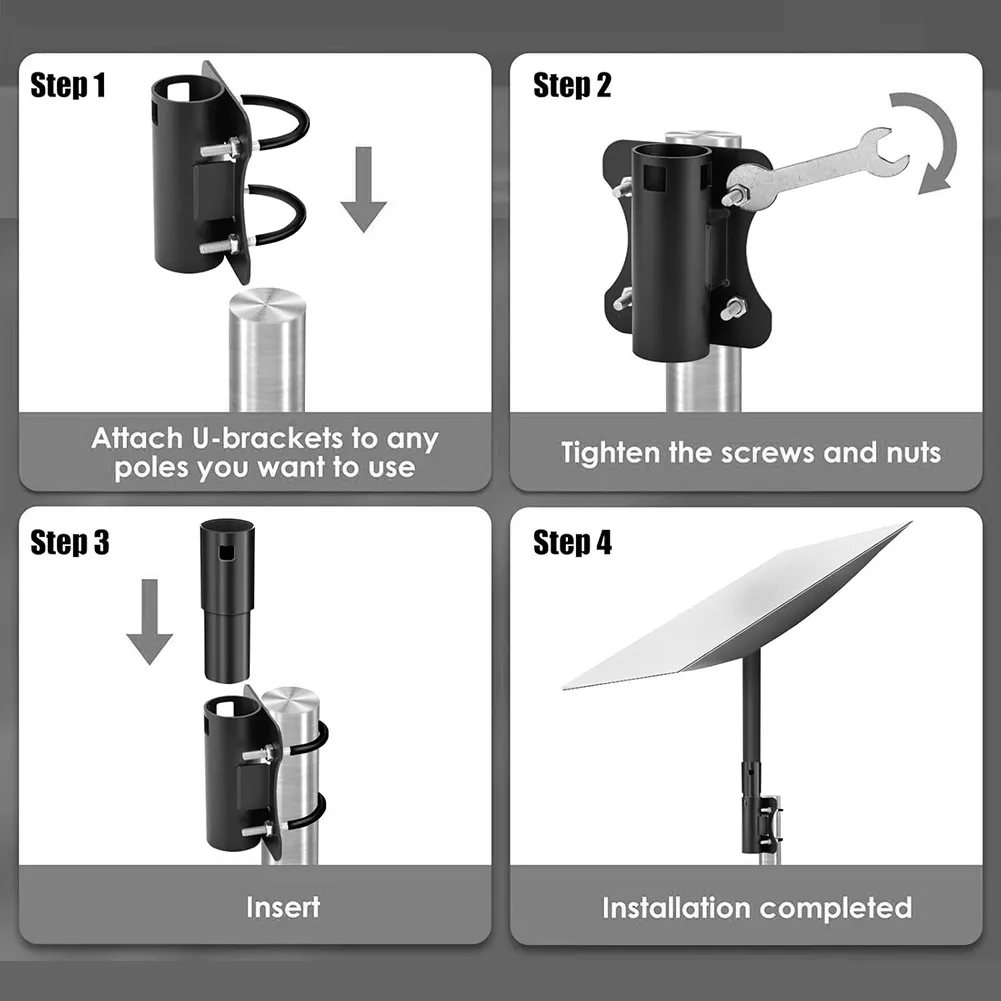 Step 1

Attach U-brackets to any poles you want to use

Step 2

Tighten the screws and nuts

Step 3

Insert

Step 4

Installation completed