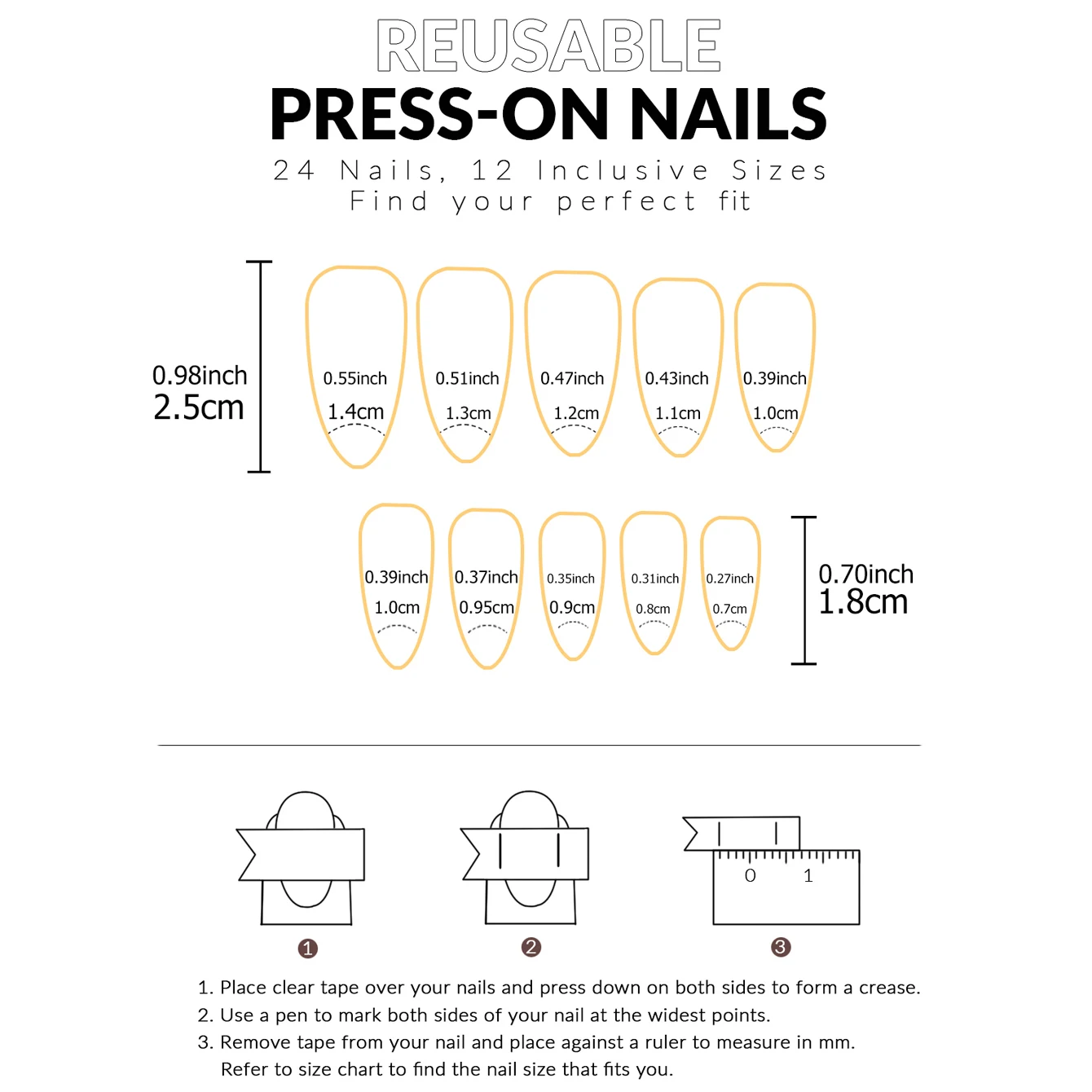 REUSABLE
PRESS-ON NAILS
24 Nails, 12 Inclusive Sizes
Find your perfect fit

0.98inch
2.5cm

0.55inch
1.4cm

0.51inch
1.3cm

0.47inch
1.2cm

0.43inch
1.1cm

0.39inch
1.0cm

0.39inch
1.0cm

0.37inch
0.95cm

0.35inch
0.9cm

0.31inch
0.8cm

0.27inch
0.7cm

0.70inch
1.8cm

0 1

1

2

3

1. Place clear tape over your nails and press down on both sides to form a crease.
2. Use a pen to mark both sides of your nail at the widest points.
3. Remove tape from your nail and place against a ruler to measure in mm.
Refer to size chart to find the nail size that fits you.