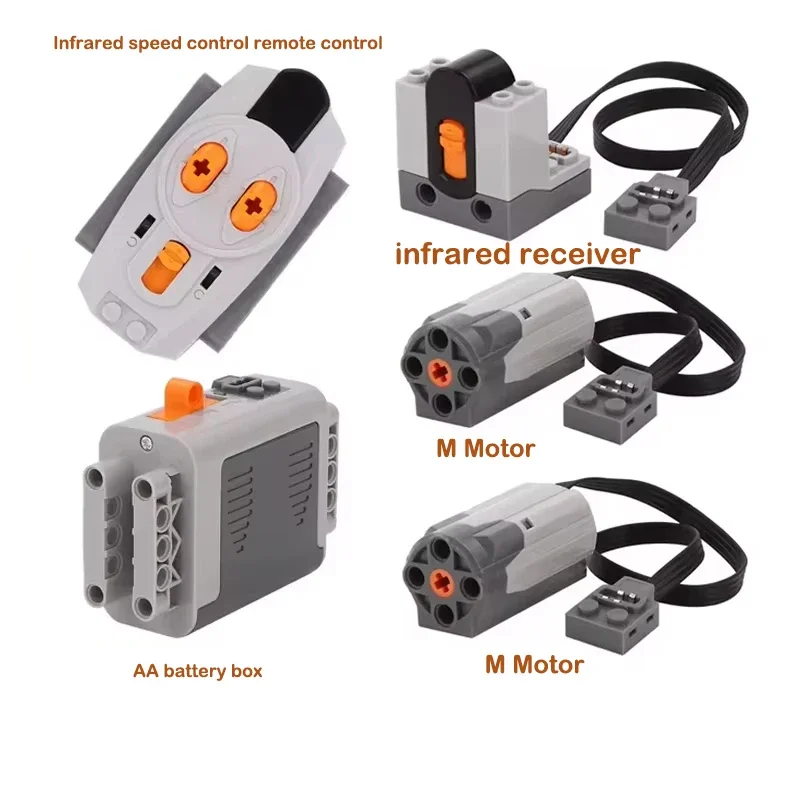 Infrared speed control remote control

infrared receiver

M Motor

AA battery box

M Motor