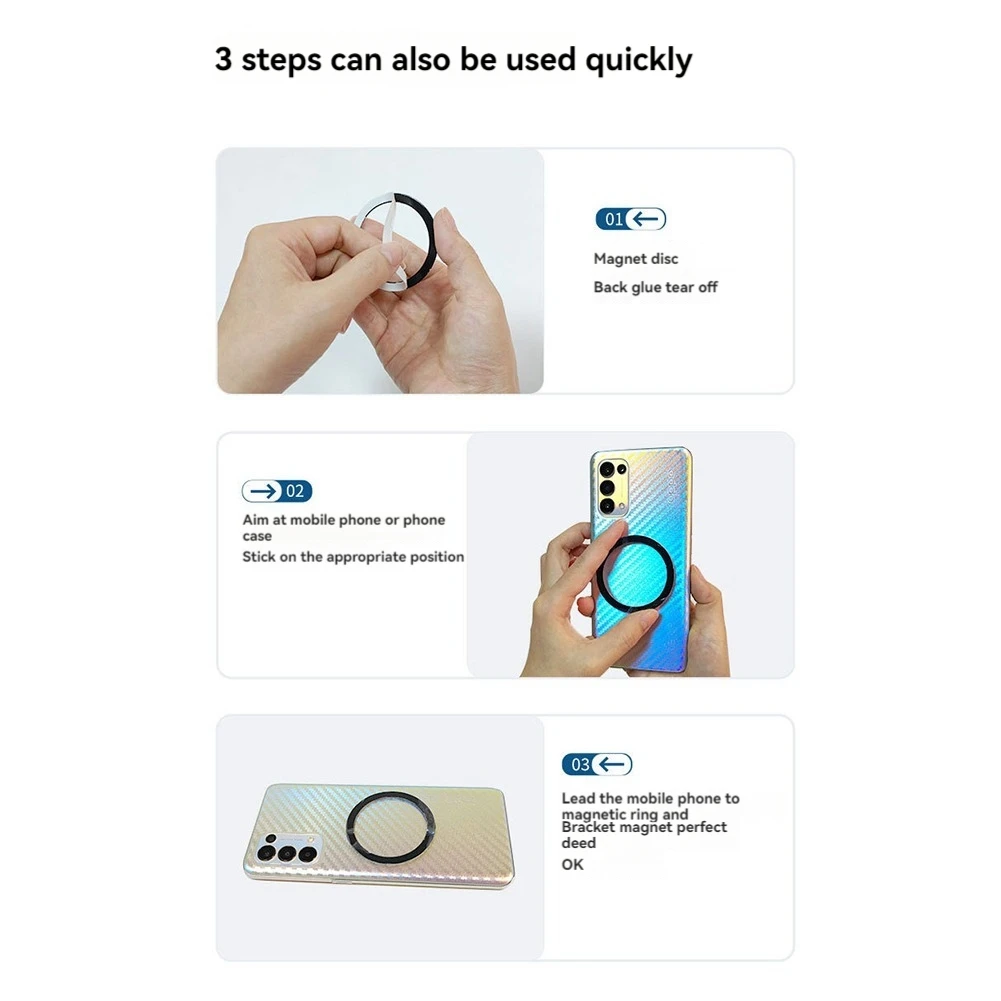 3 steps can also be used quickly

01

Magnet disc

Back glue tear off

02

Aim at mobile phone or phone case

Stick on the appropriate position

03

Lead the mobile phone to magnetic ring and Bracket magnet perfect deed

OK