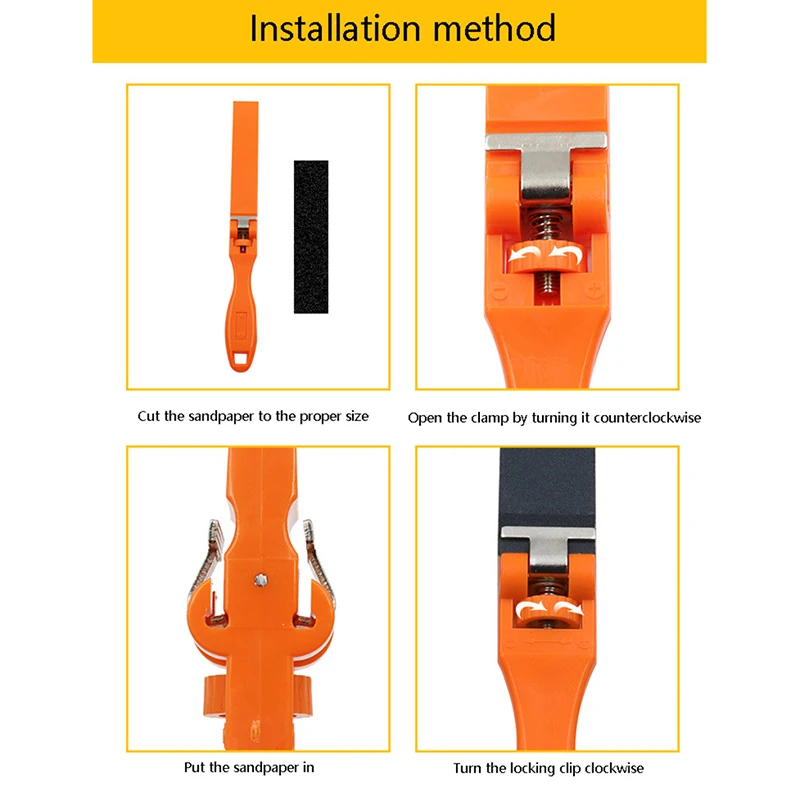 Installation method

Cut the sandpaper to the proper size

Open the clamp by turning it counterclockwise

Put the sandpaper in

Turn the locking clip clockwise