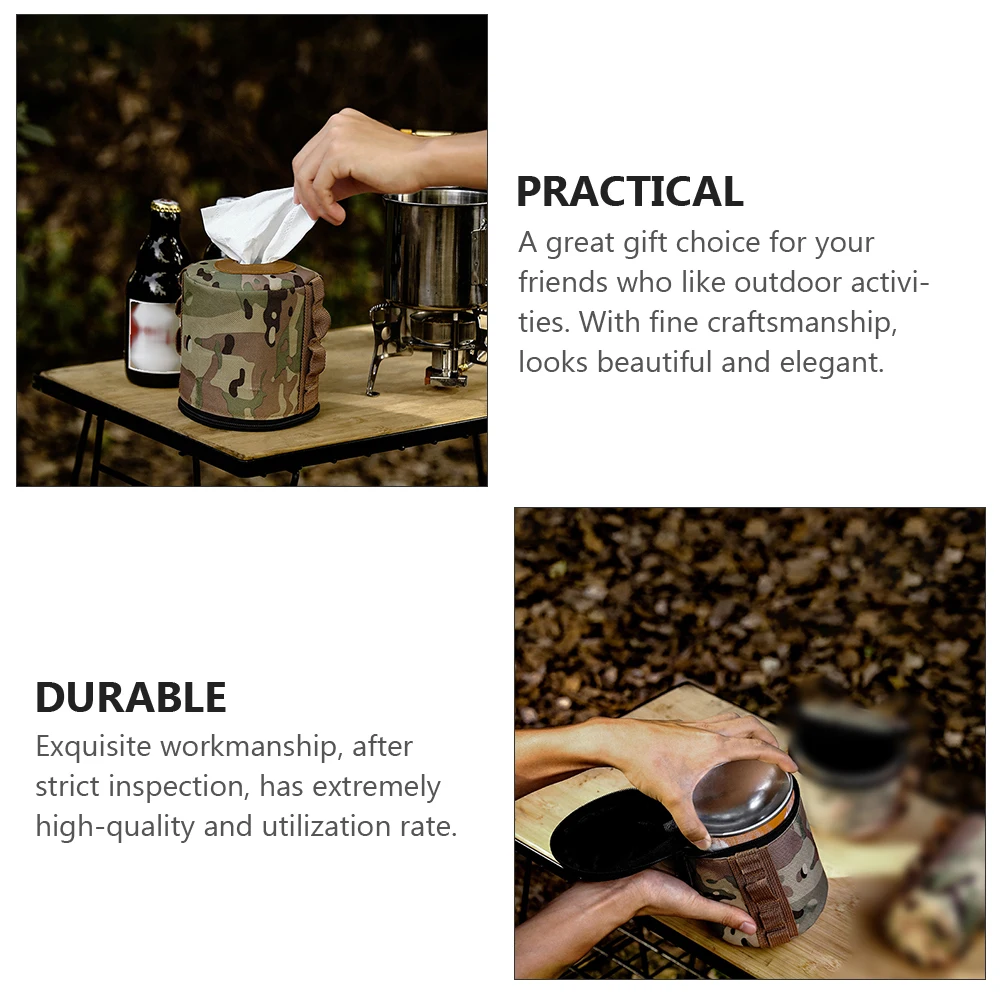 PRACTICAL
A great gift choice for your friends who like outdoor activities. With fine craftsmanship, looks beautiful and elegant.

DURABLE
Exquisite workmanship, after strict inspection, has extremely high-quality and utilization rate.