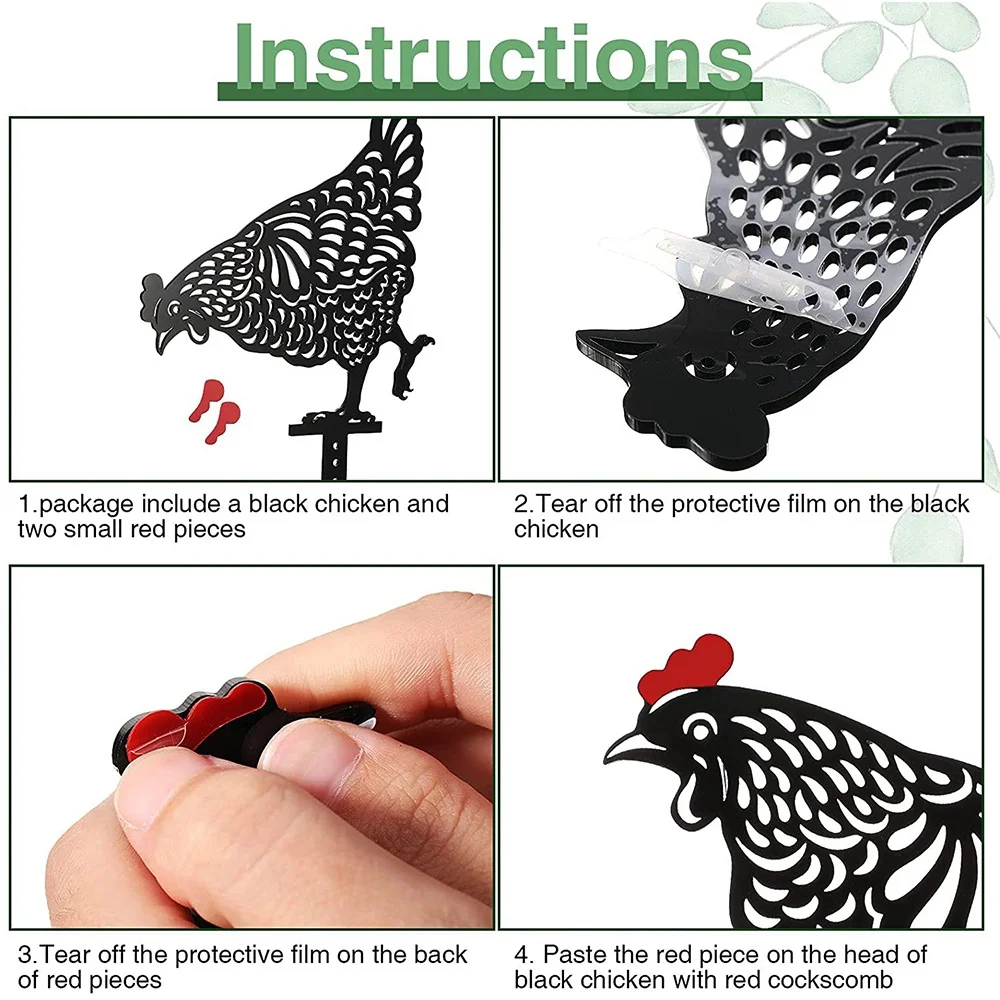 Instructions

1.package include a black chicken and two small red pieces

2.Tear off the protective film on the black chicken

3.Tear off the protective film on the back of red pieces

4. Paste the red piece on the head of black chicken with red cockscomb