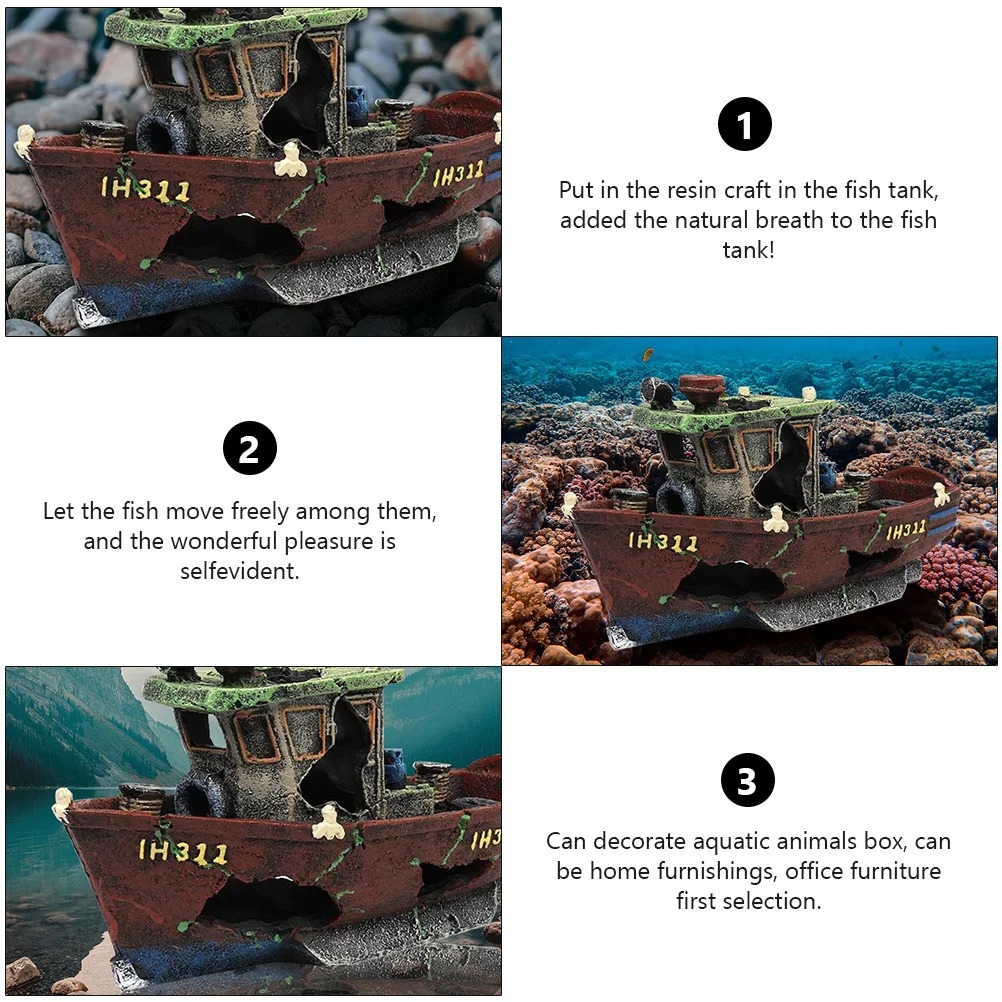 IH311 IH311

1

Put in the resin craft in the fish tank, added the natural breath to the fish tank!

2

Let the fish move freely among them, and the wonderful pleasure is selfevident.

IH311 IH311

IH311 IH3

3

Can decorate aquatic animals box, can be home furnishings, office furniture first selection.